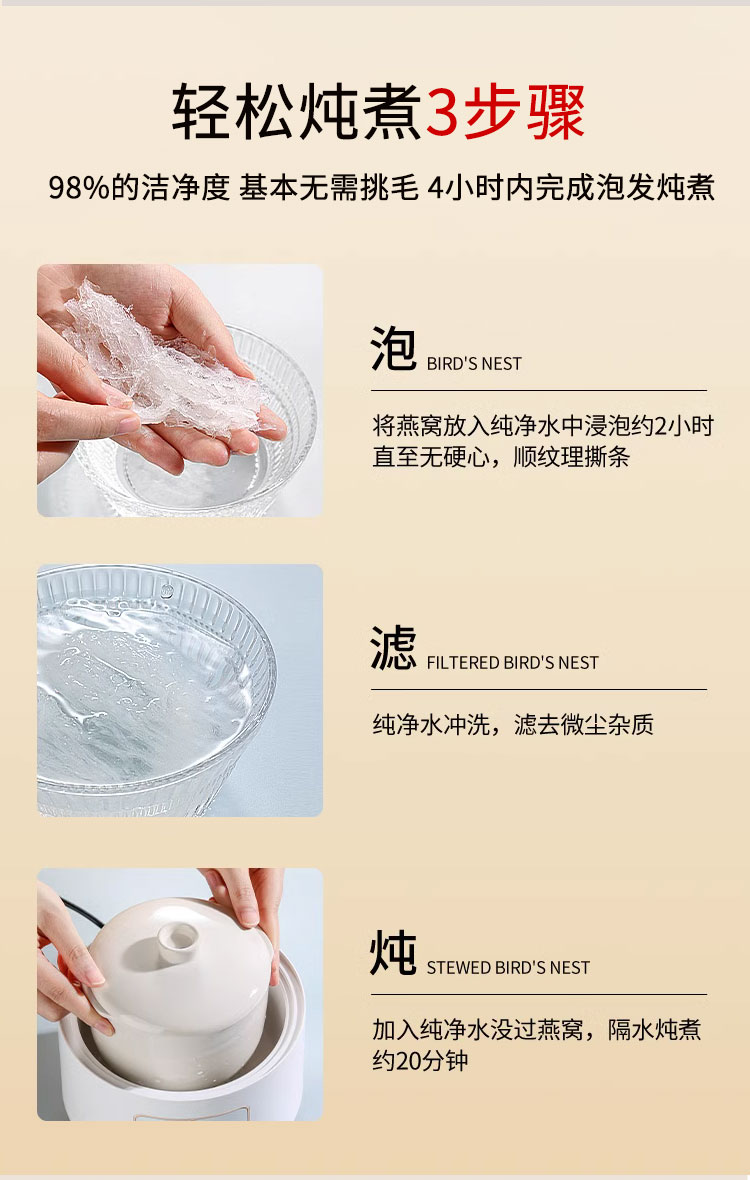 轻松炖煮3步骤

98%的洁净度 基本无需挑毛 4小时内完成泡发炖煮

泡 BIRD'S NEST

将燕窝放入纯净水中浸泡约2小时直至无硬心，顺纹理撕条

滤 FILTERED BIRD'S NEST

纯净水冲洗，滤去微尘杂质

炖 STEWED BIRD'S NEST

加入纯净水没过燕窝，隔水炖煮约20分钟