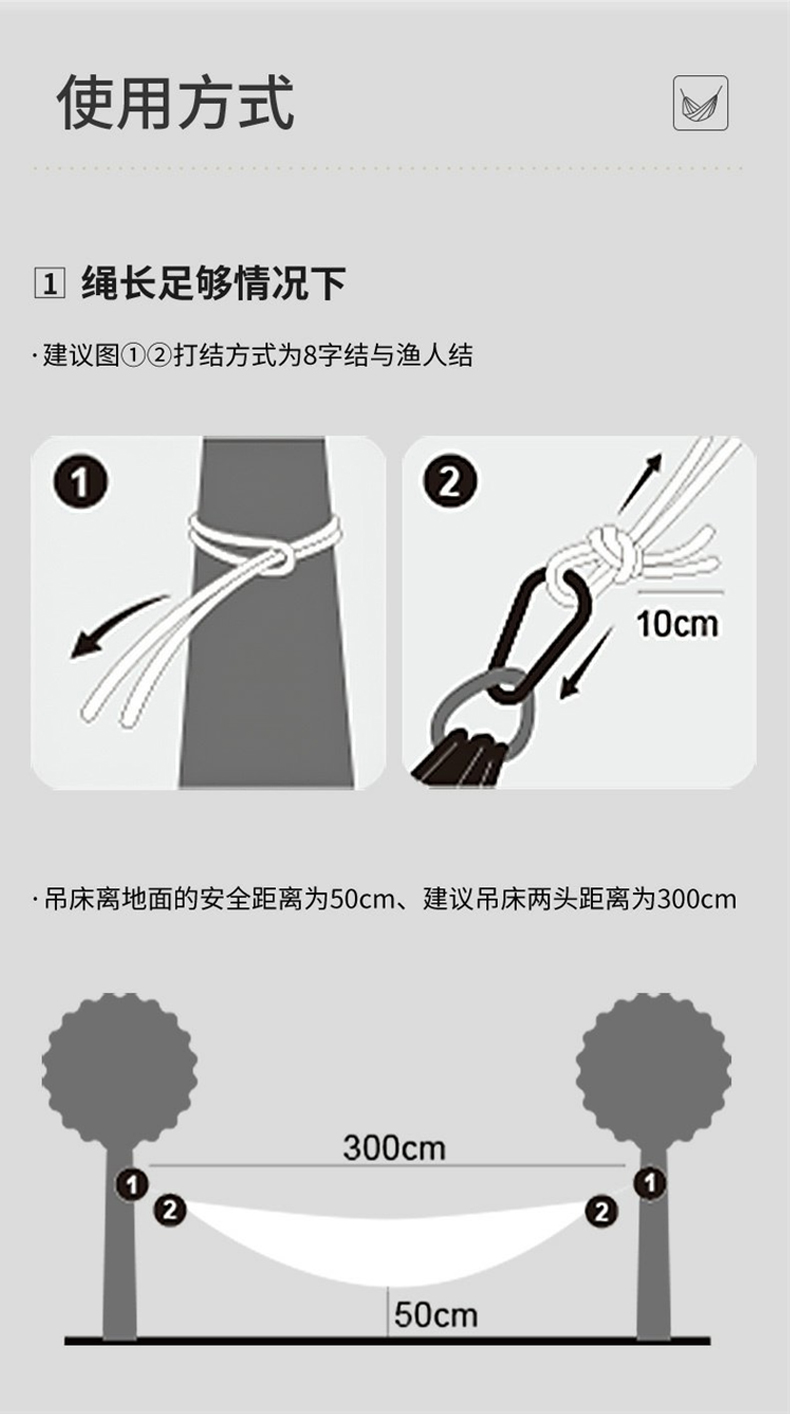 使用方式

1 绳长足够情况下

· 建议图①②打结方式为8字结与渔人结

1

2

10cm

· 吊床离地面的安全距离为50cm、建议吊床两头距离为300cm

300cm

1

2

2

1

50cm