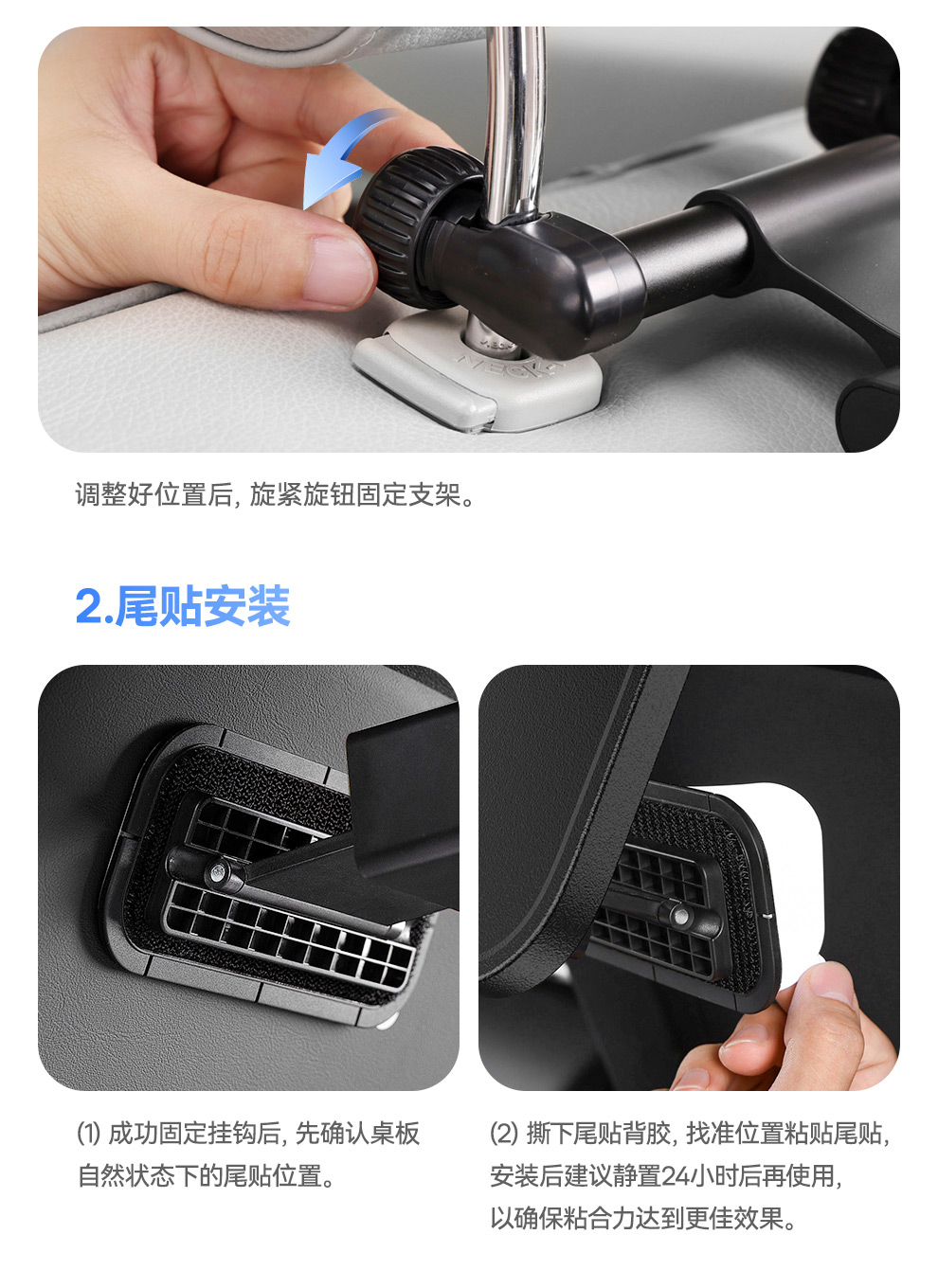 调整好位置后, 旋紧旋钮固定支架。

2.尾贴安装

(1) 成功固定挂钩后, 先确认桌板自然状态下的尾贴位置。

(2) 撕下尾贴背胶, 找准位置粘贴尾贴, 安装后建议静置24小时后再使用, 以确保粘合力达到更佳效果。