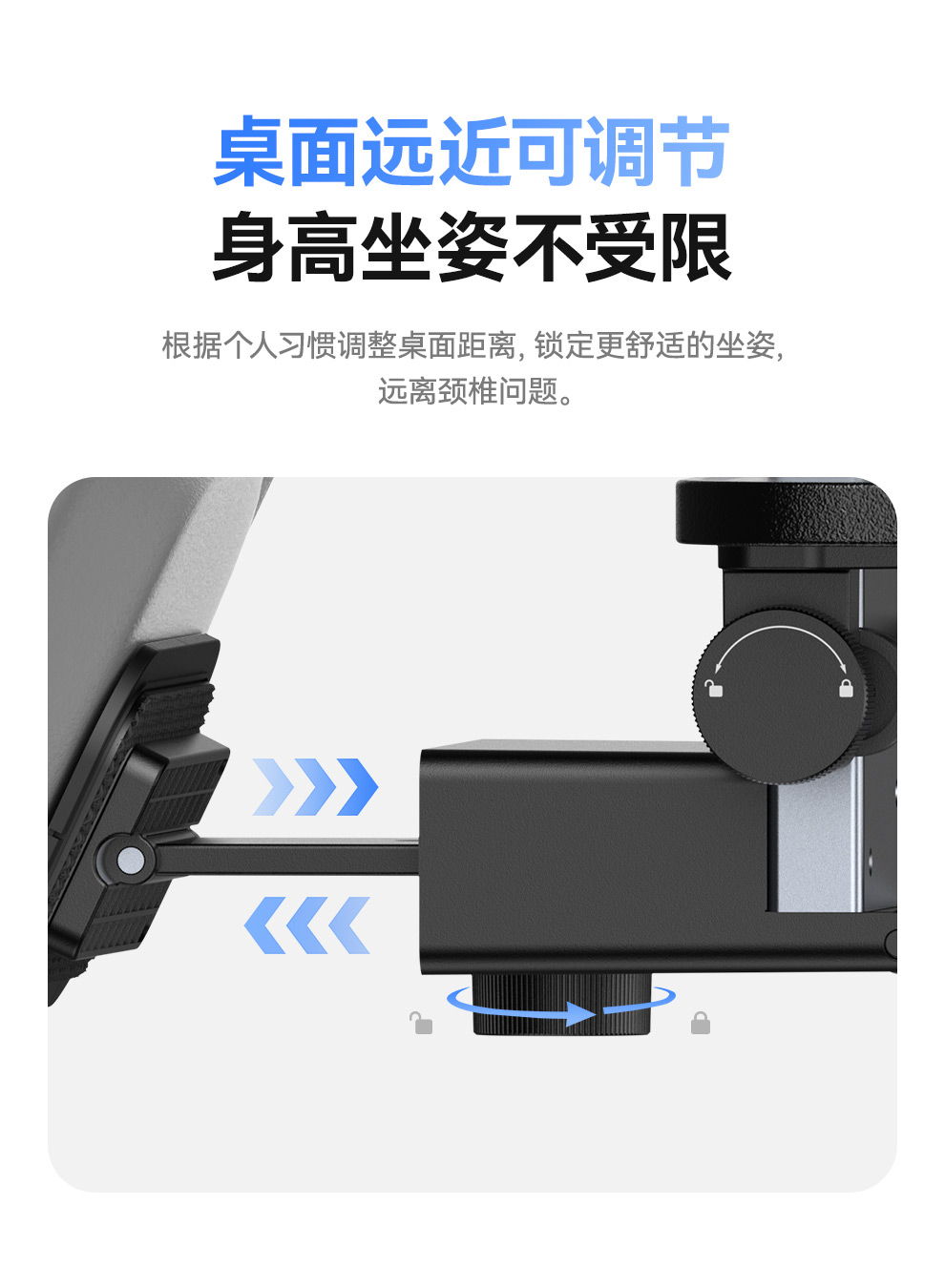 桌面远近可调节
身高坐姿不受限

根据个人习惯调整桌面距离, 锁定更舒适的坐姿,
远离颈椎问题。