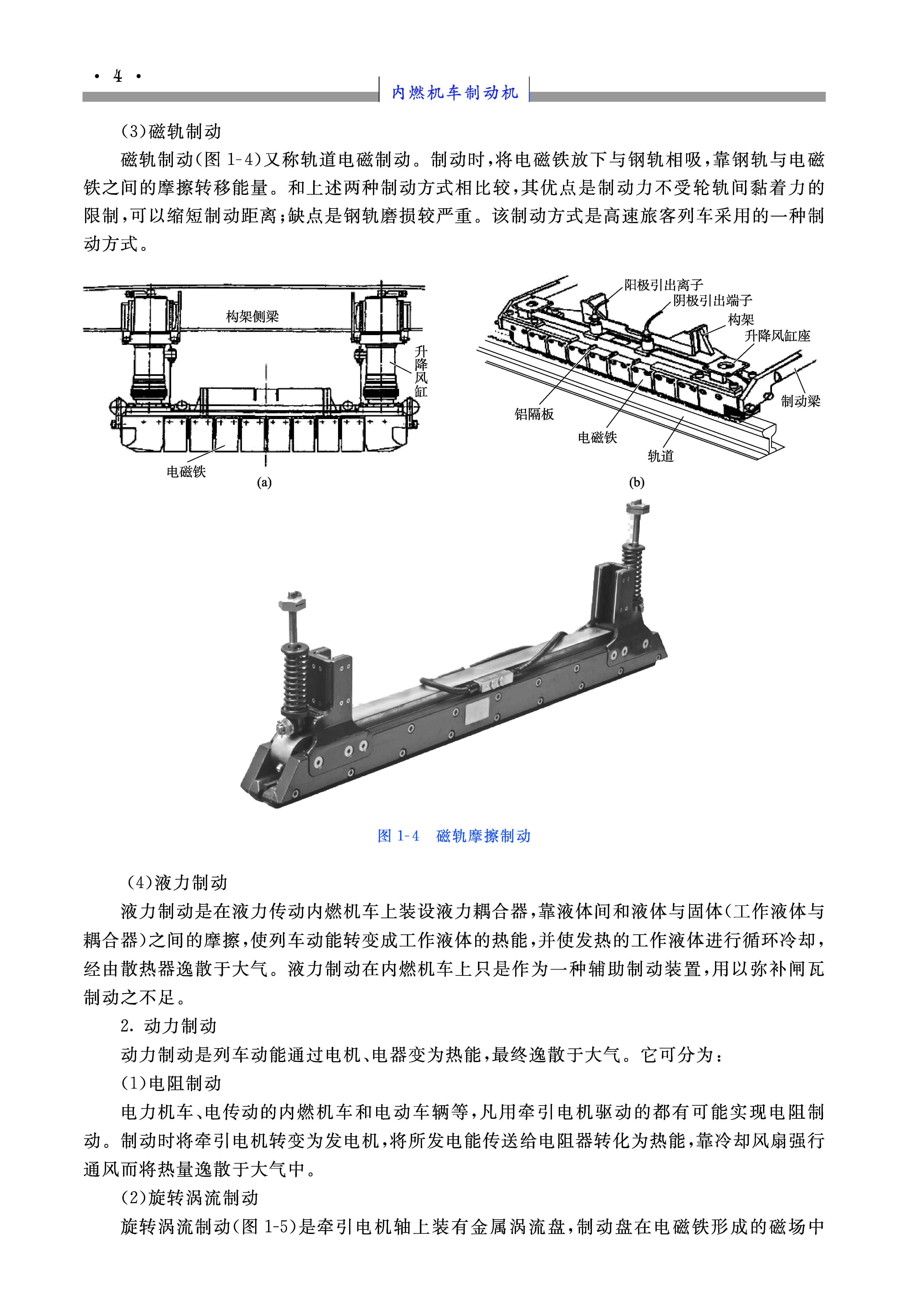 · 4 ·

内燃机车制动机

(3)磁轨制动

磁轨制动(图 1-4)又称轨道电磁制动。制动时,将电磁铁放下与钢轨相吸,靠钢轨与电磁铁之间的摩擦转移能量。和上述两种制动方式相比较,其优点是制动力不受轮轨间黏着力的限制,可以缩短制动距离;缺点是钢轨磨损较严重。该制动方式是高速旅客列车采用的一种制动方式。

构架侧梁

升降风缸

电磁铁

(a)

阳极引出离子

阴极引出端子

构架

升降风缸座

制动梁

铝隔板

电磁铁

轨道

(b)

图 1-4 磁轨摩擦制动

(4)液力制动

液力制动是在液力传动内燃机车上装设液力耦合器,靠液体间和液体与固体(工作液体与耦合器)之间的摩擦,使列车动能转变成工作液体的热能,并使发热的工作液体进行循环冷却,经由散热器逸散于大气。液力制动在内燃机车上只是作为一种辅助制动装置,用以弥补闸瓦制动之不足。

2. 动力制动

动力制动是列车动能通过电机、电器变为热能,最终逸散于大气。它可分为:

(1)电阻制动

电力机车、电传动的内燃机车和电动车辆等,凡用牵引电机驱动的都有可能实现电阻制动。制动时将牵引电机转变为发电机,将所发电能传送给电阻器转化为热能,靠冷却风扇强行通风而将热量逸散于大气中。

(2)旋转涡流制动

旋转涡流制动(图 1-5)是牵引电机轴上装有金属涡流盘,制动盘在电磁铁形成的磁场中