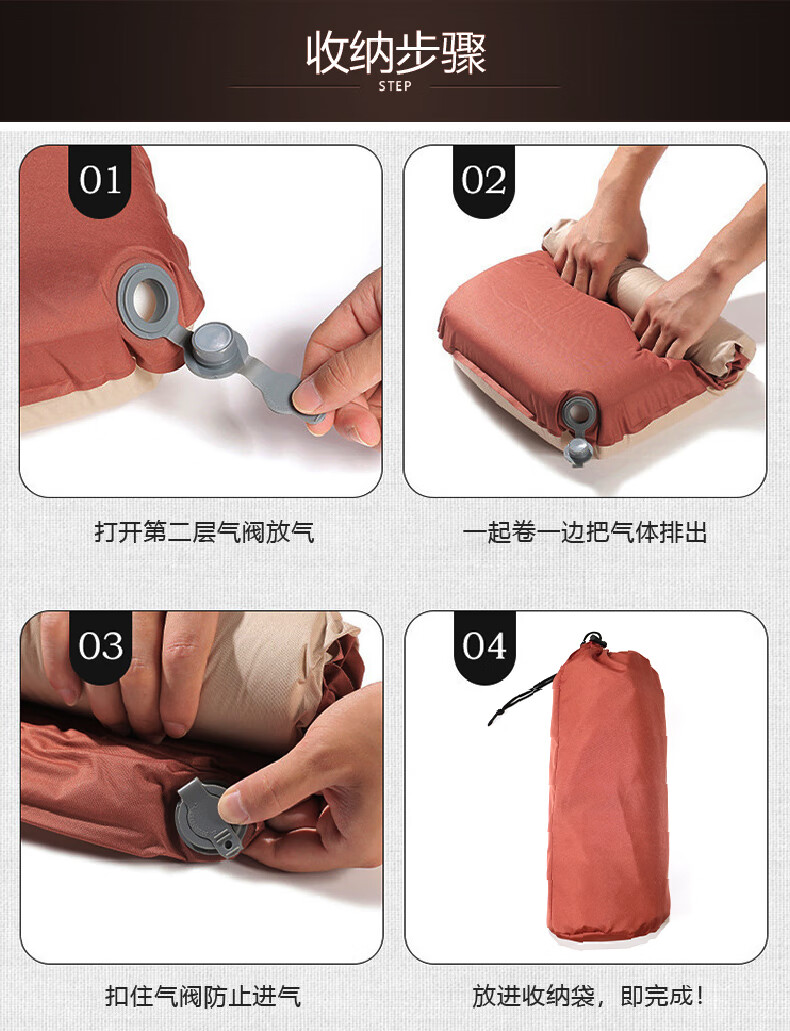 收纳步骤
STEP

01

打开第二层气阀放气

02

一起卷一边把气体排出

03

扣住气阀防止进气

04

放进收纳袋，即完成！