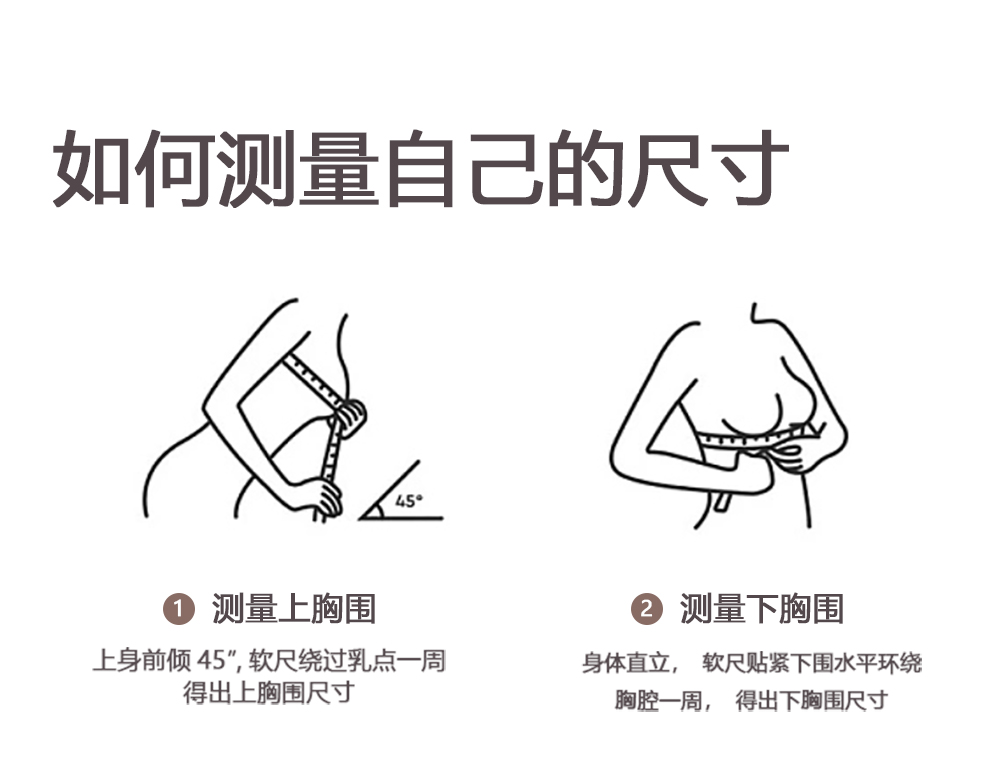 如何测量自己的尺寸

45°

1 测量上胸围

上身前倾 45″, 软尺绕过乳点一周 得出上胸围尺寸

2 测量下胸围

身体直立， 软尺贴紧下围水平环绕 胸腔一周， 得出下胸围尺寸