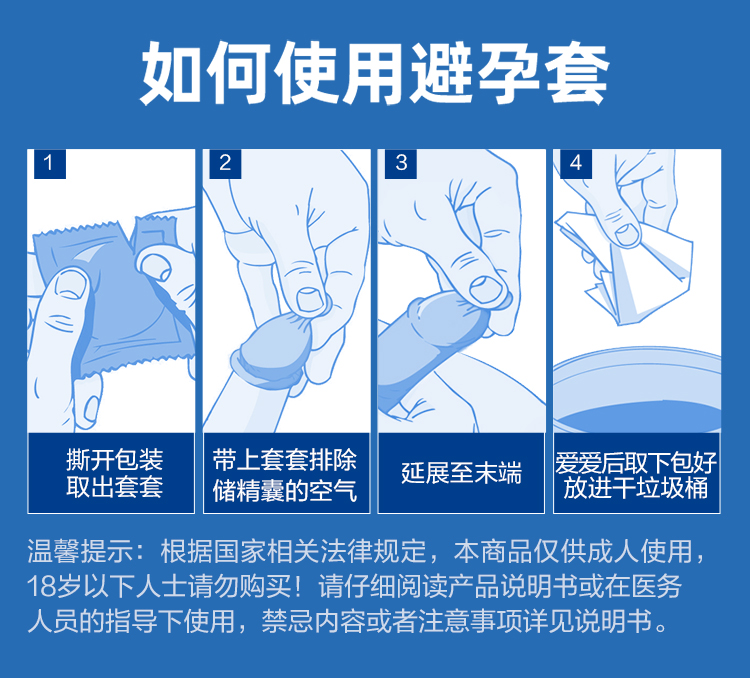 如何使用避孕套

1

撕开包装
取出套套

2

带上套套排除
储精囊的空气

3

延展至末端

4

爱爱后取下包好
放进干垃圾桶

温馨提示：根据国家相关法律规定，本商品仅供成人使用，18岁以下人士请勿购买！请仔细阅读产品说明书或在医务人员的指导下使用，禁忌内容或者注意事项详见说明书。