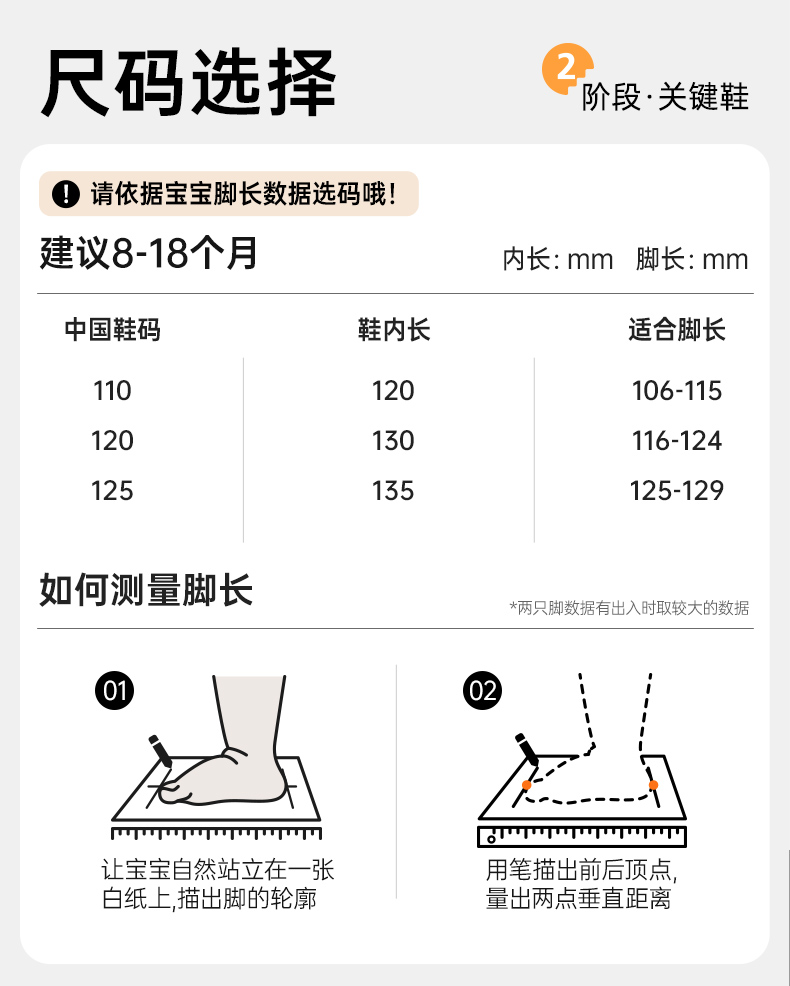 尺码选择

2 阶段·关键鞋

! 请依据宝宝脚长数据选码哦!

建议8-18个月

内长: mm 脚长: mm

| 中国鞋码 | 鞋内长 | 适合脚长 |
|---|---|---|
| 110 | 120 | 106-115 |
| 120 | 130 | 116-124 |
| 125 | 135 | 125-129 |

如何测量脚长

*两只脚数据有出入时取较大的数据

01

让宝宝自然站立在一张白纸上,描出脚的轮廓

02

用笔描出前后顶点,量出两点垂直距离