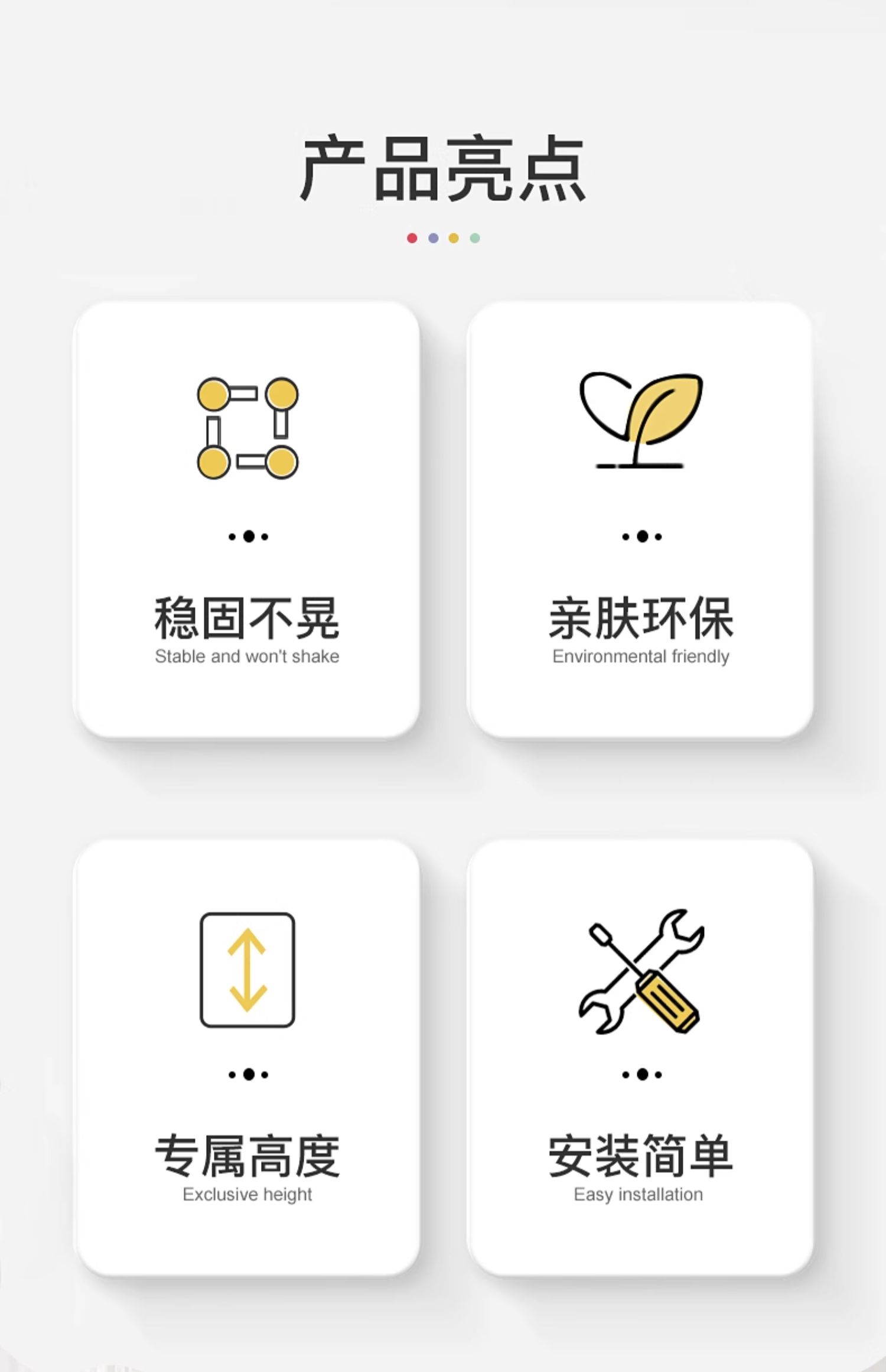 产品亮点

稳固不晃
Stable and won't shake

亲肤环保
Environmental friendly

专属高度
Exclusive height

安装简单
Easy installation