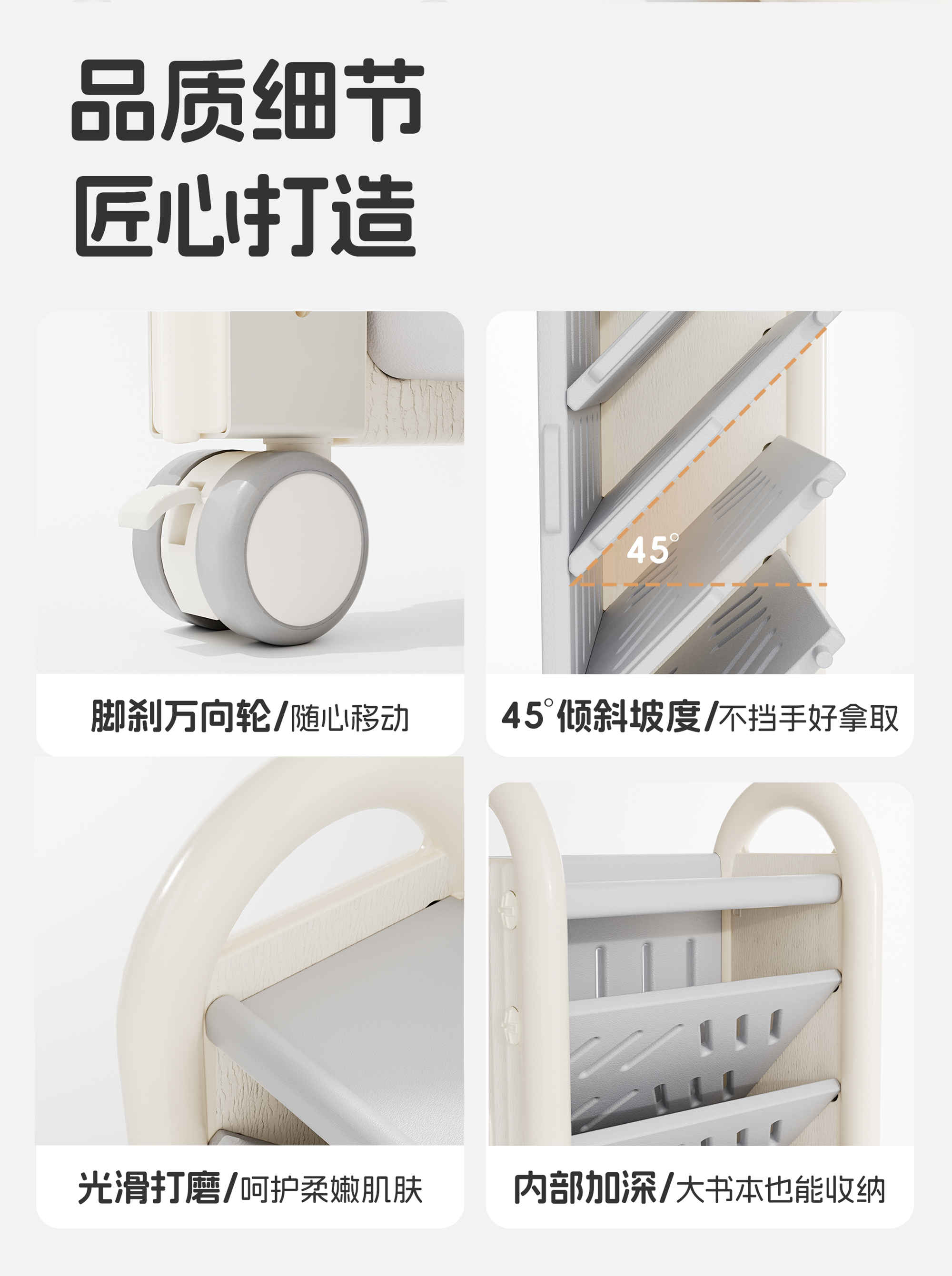 品质细节
匠心打造

45°

脚刹万向轮/随心移动

45°倾斜坡度/不挡手好拿取

光滑打磨/呵护柔嫩肌肤

内部加深/大书本也能收纳