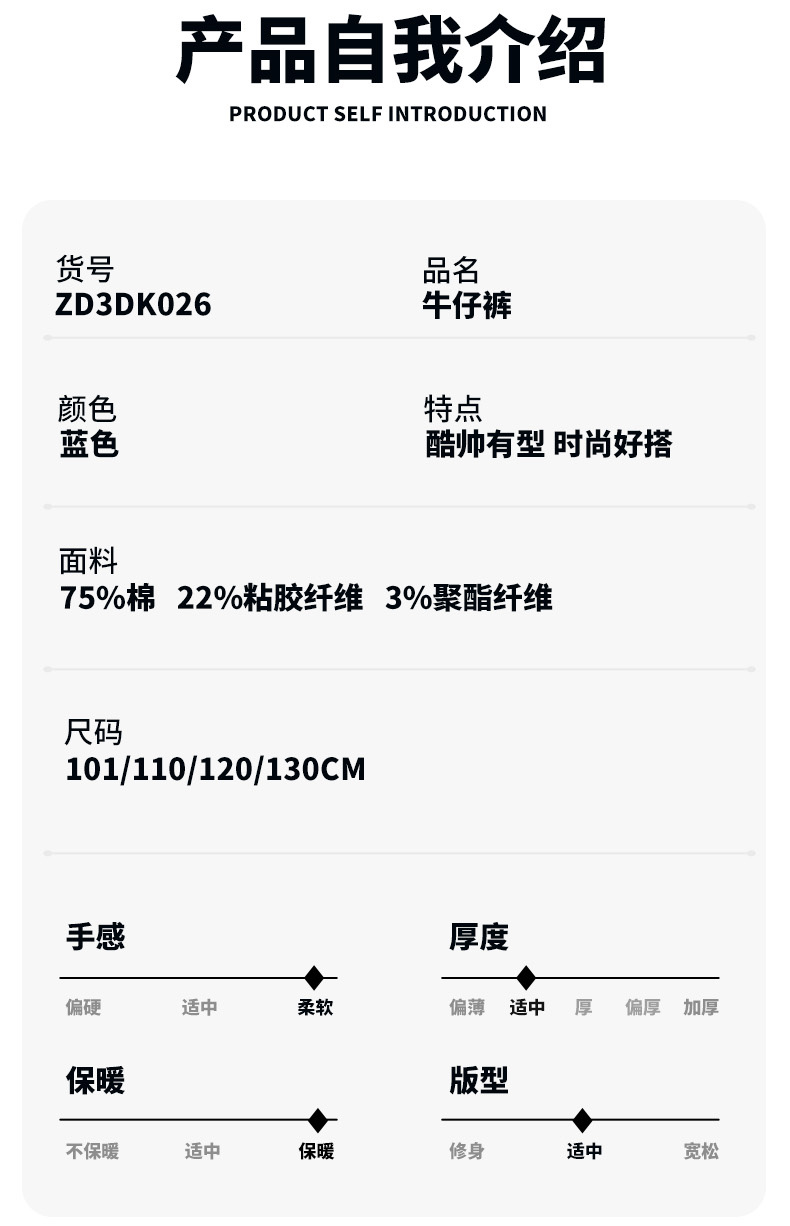 产品自我介绍
PRODUCT SELF INTRODUCTION

货号
ZD3DK026

品名
牛仔裤

颜色
蓝色

特点
酷帅有型 时尚好搭

面料
75%棉 22%粘胶纤维 3%聚酯纤维

尺码
101/110/120/130CM

手感
偏硬 适中 柔软

厚度
偏薄 适中 厚 偏厚 加厚

保暖
不保暖 适中 保暖

版型
修身 适中 宽松