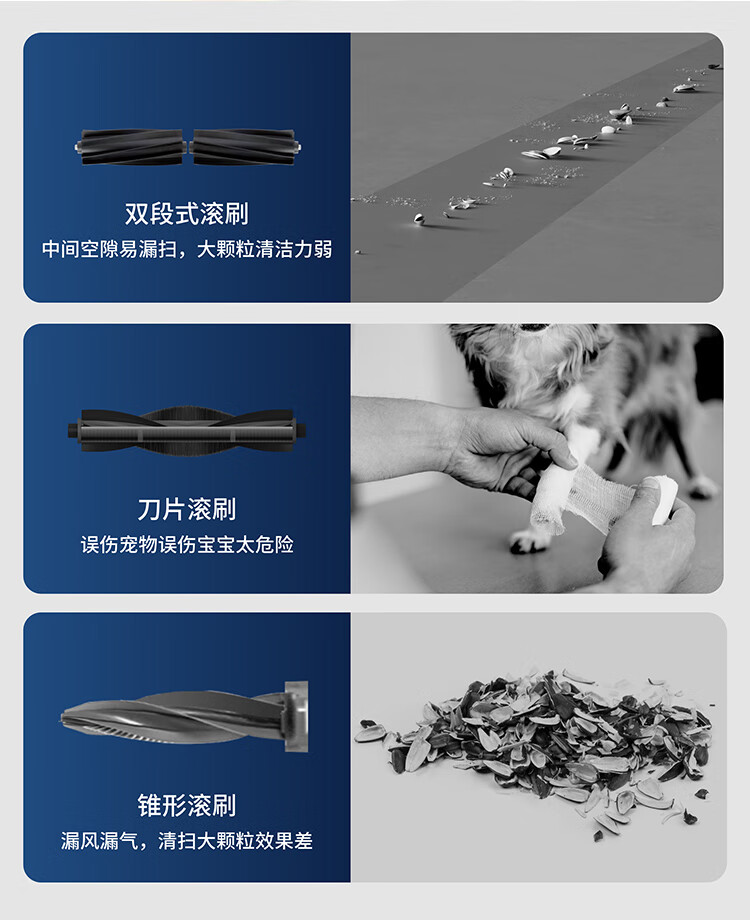 双段式滚刷
中间空隙易漏扫，大颗粒清洁力弱

刀片滚刷
误伤宠物误伤宝宝太危险

锥形滚刷
漏风漏气，清扫大颗粒效果差