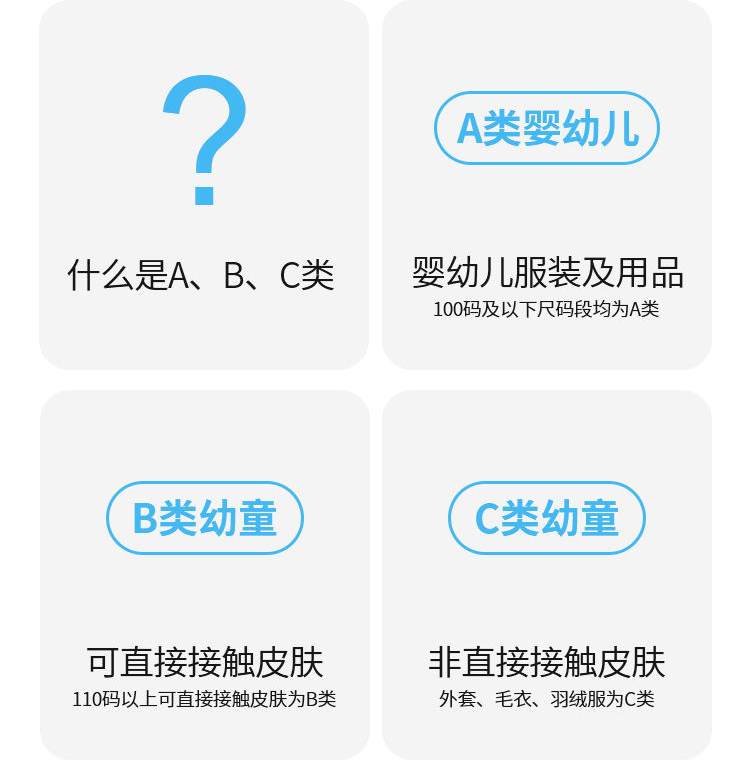 ?

什么是A、B、C类

A类婴幼儿

婴幼儿服装及用品

100码及以下尺码段均为A类

B类幼童

可直接接触皮肤

110码以上可直接接触皮肤为B类

C类幼童

非直接接触皮肤

外套、毛衣、羽绒服为C类