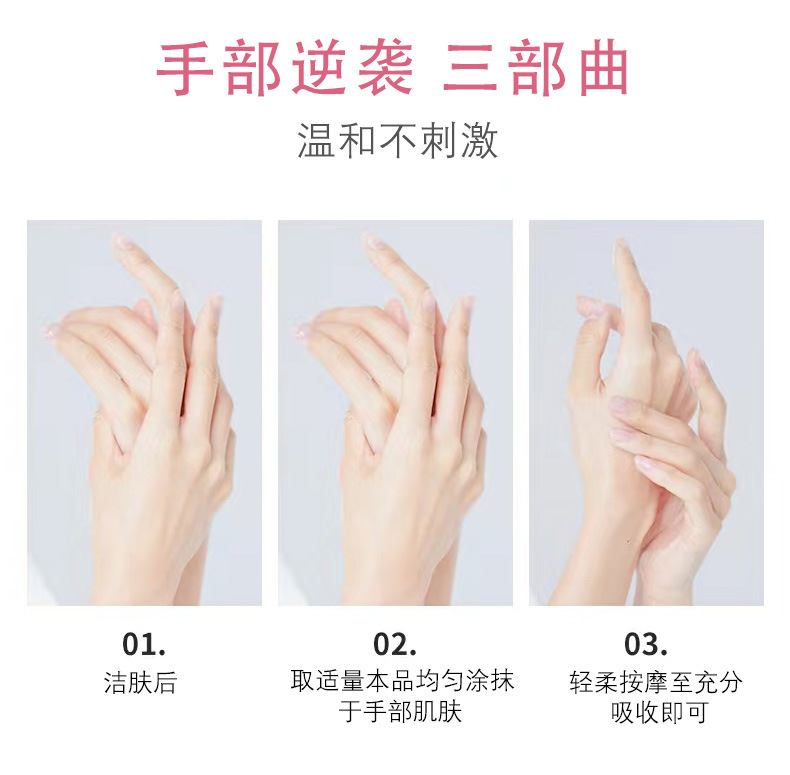 手部逆袭 三部曲

温和不刺激

01.
洁肤后

02.
取适量本品均匀涂抹于手部肌肤

03.
轻柔按摩至充分吸收即可