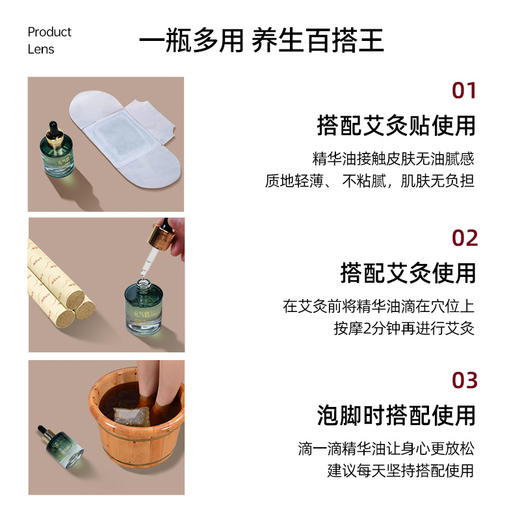 Product Lens

一瓶多用 养生百搭王

01

搭配艾灸贴使用

精华油接触皮肤无油腻感
质地轻薄、 不粘腻，肌肤无负担

02

搭配艾灸使用

在艾灸前将精华油滴在穴位上
按摩2分钟再进行艾灸

03

泡脚时搭配使用

滴一滴精华油让身心更放松
建议每天坚持搭配使用