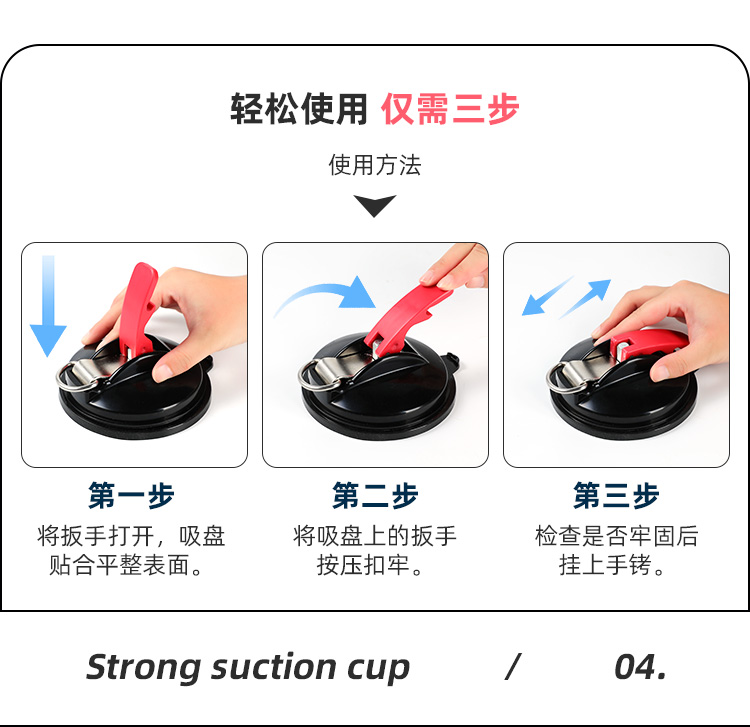 轻松使用 仅需三步

使用方法

第一步
将扳手打开，吸盘贴合平整表面。

第二步
将吸盘上的扳手按压扣牢。

第三步
检查是否牢固后挂上手铐。

Strong suction cup / 04.