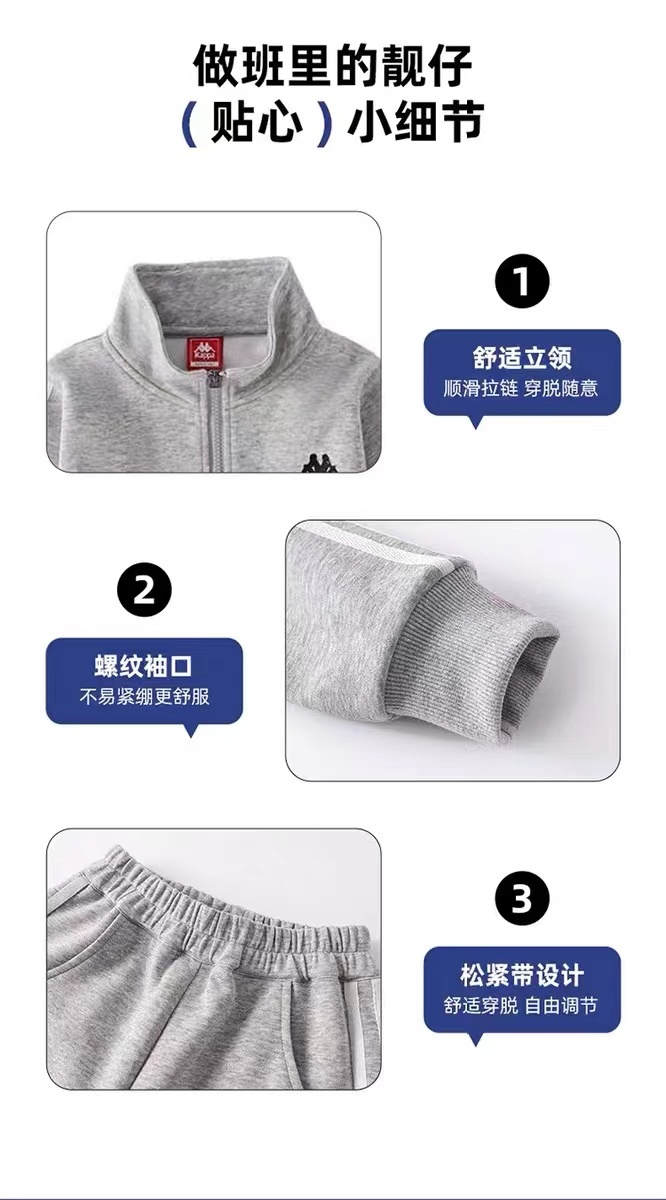 做班里的靓仔
（贴心）小细节

Kappa

1
舒适立领
顺滑拉链 穿脱随意

2
螺纹袖口
不易紧绷更舒服

3
松紧带设计
舒适穿脱 自由调节