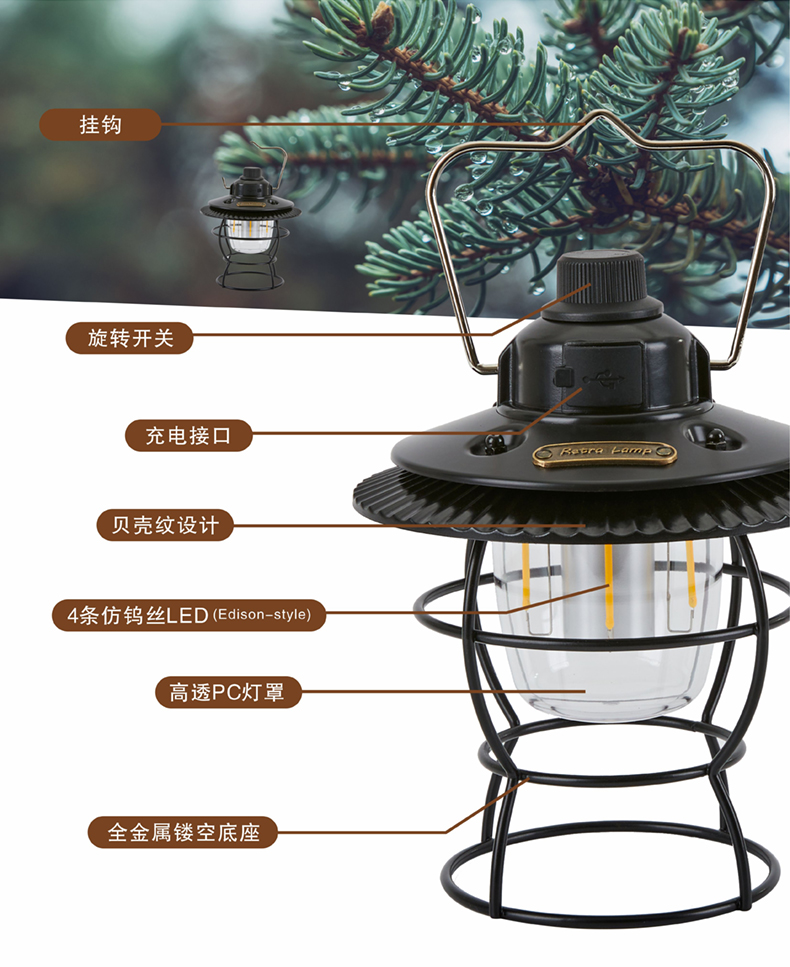 挂钩

旋转开关

充电接口

Retro Lamp

贝壳纹设计

4条仿钨丝LED (Edison-style)

高透PC灯罩

全金属镂空底座