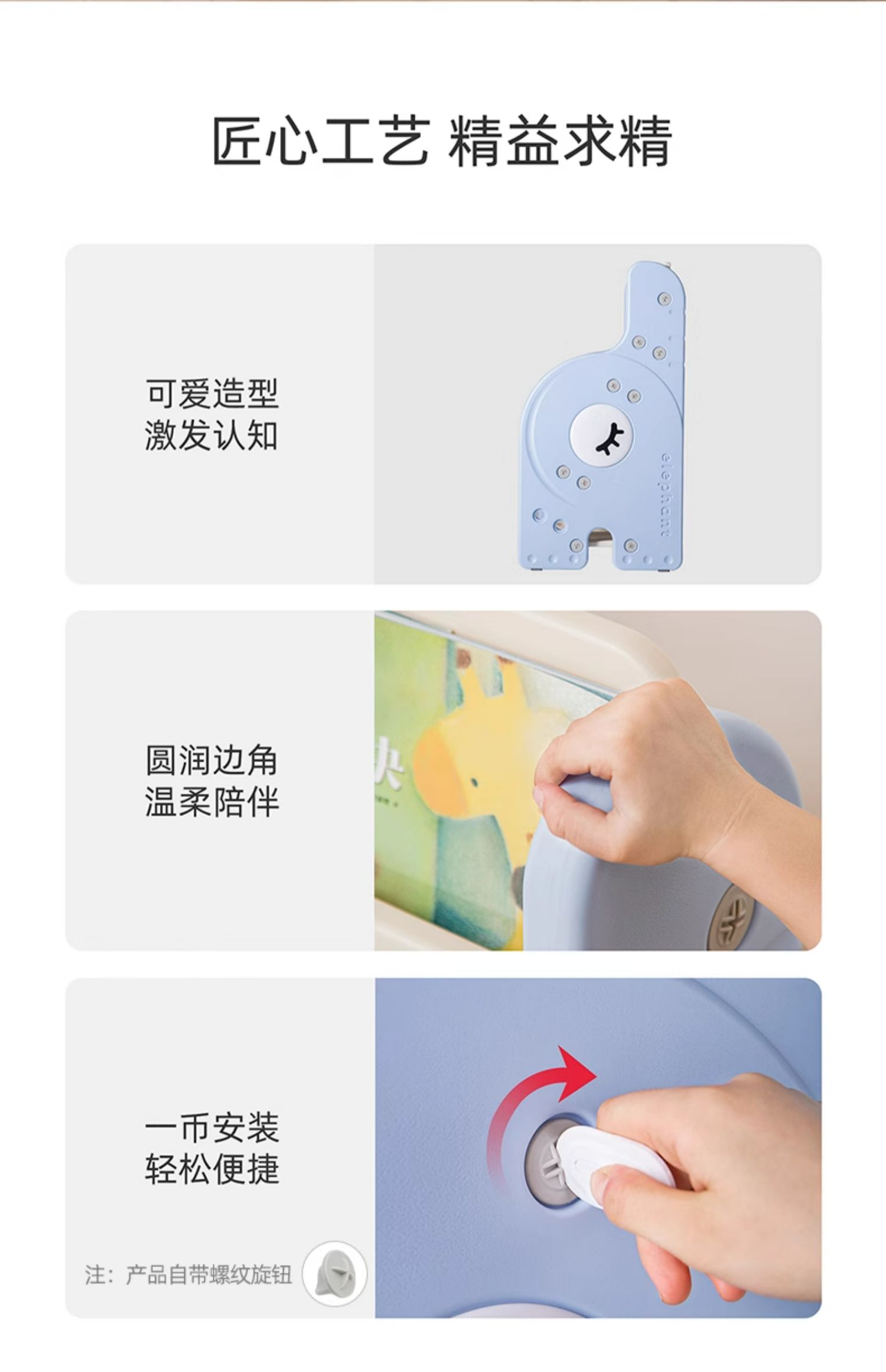 匠心工艺 精益求精

可爱造型
激发认知

elephant

圆润边角
温柔陪伴

一币安装
轻松便捷

注：产品自带螺纹旋钮