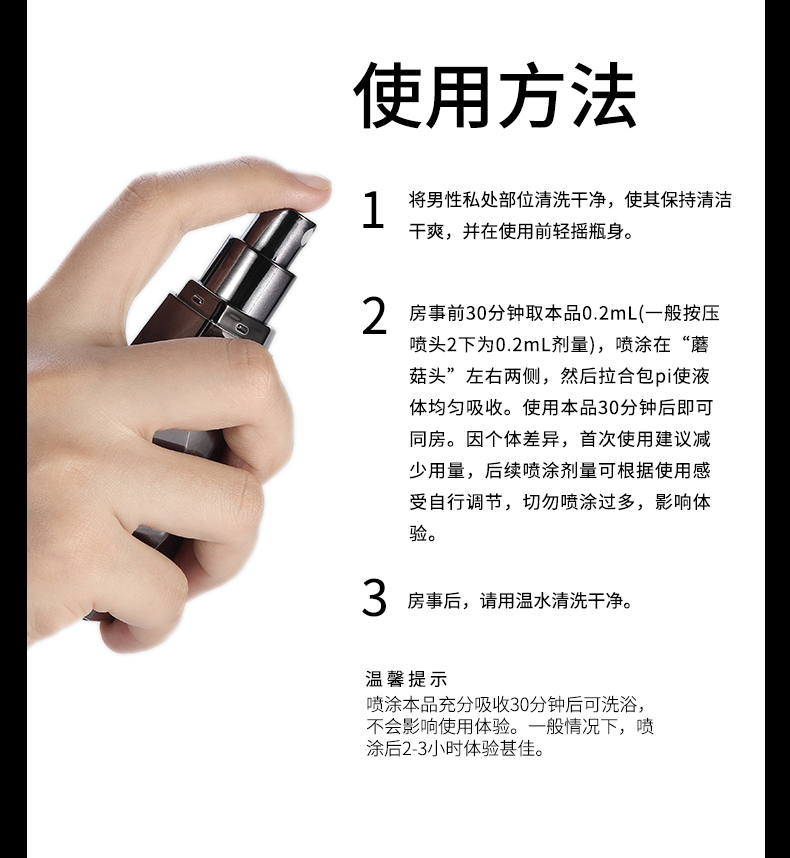 使用方法

1 将男性私处部位清洗干净，使其保持清洁干爽，并在使用前轻摇瓶身。

2 房事前30分钟取本品0.2mL(一般按压喷头2下为0.2mL剂量)，喷涂在“蘑菇头”左右两侧，然后拉合包pi使液体均匀吸收。使用本品30分钟后即可同房。因个体差异，首次使用建议减少用量，后续喷涂剂量可根据使用感受自行调节，切勿喷涂过多，影响体验。

3 房事后，请用温水清洗干净。

温馨提示
喷涂本品充分吸收30分钟后可洗浴，不会影响使用体验。一般情况下，喷涂后2-3小时体验甚佳。