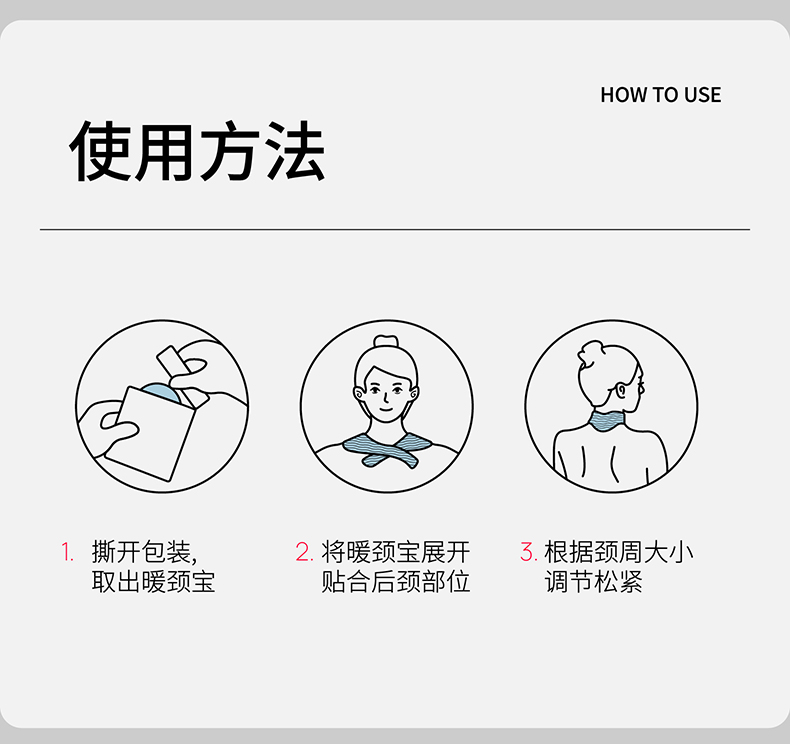 HOW TO USE

使用方法

1. 撕开包装,
取出暖颈宝

2. 将暖颈宝展开
贴合后颈部位

3. 根据颈周大小
调节松紧