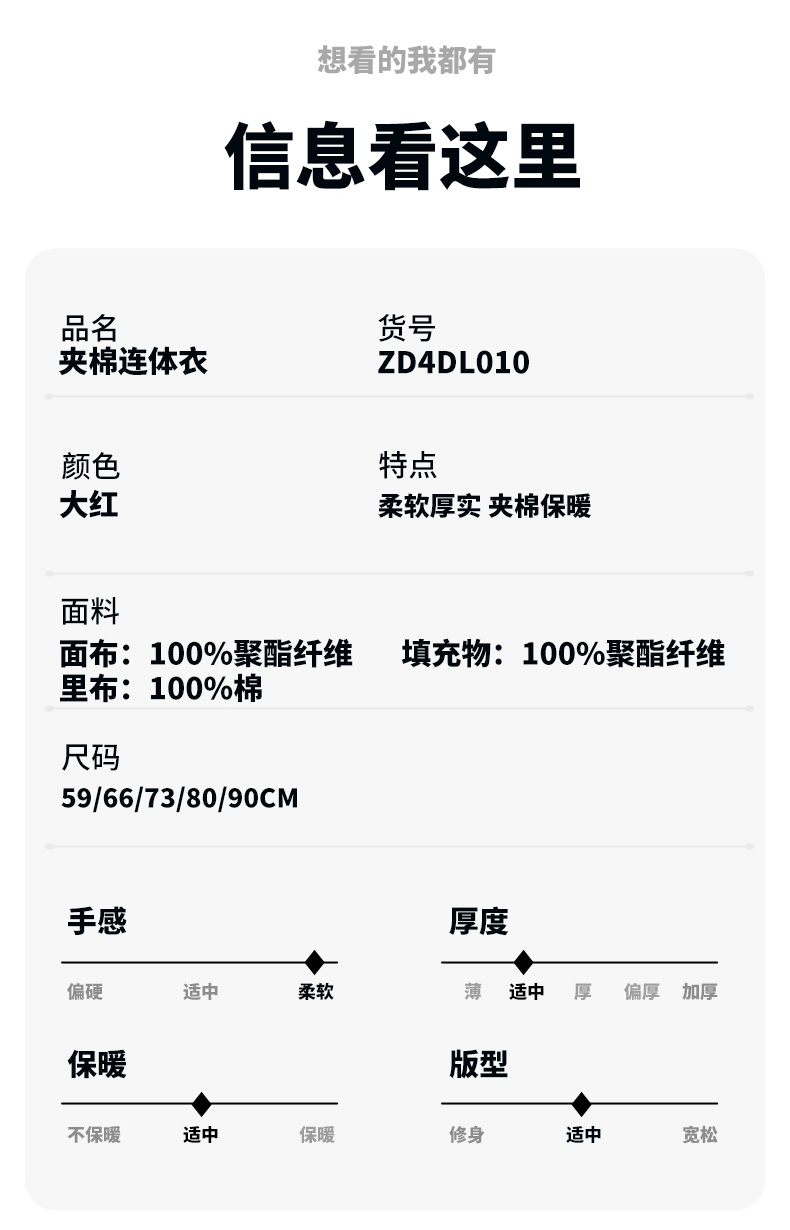 想看的我都有

信息看这里

品名
夹棉连体衣

货号
ZD4DL010

颜色
大红

特点
柔软厚实 夹棉保暖

面料
面布：100%聚酯纤维 填充物：100%聚酯纤维
里布：100%棉

尺码
59/66/73/80/90CM

手感
偏硬 适中 柔软

厚度
薄 适中 厚 偏厚 加厚

保暖
不保暖 适中 保暖

版型
修身 适中 宽松