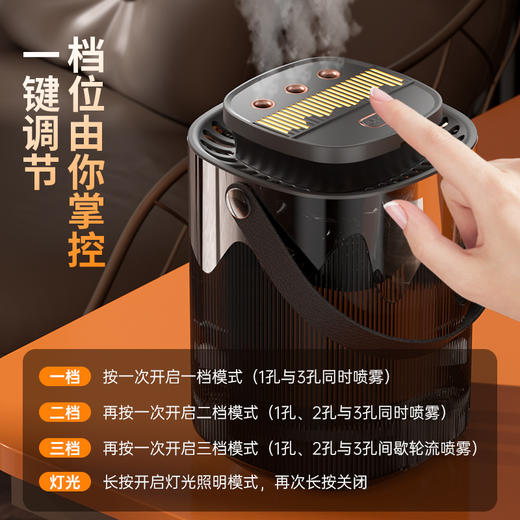 一键调节
档位由你掌控

一档 按一次开启一档模式（1孔与3孔同时喷雾）
二档 再按一次开启二档模式（1孔、2孔与3孔同时喷雾）
三档 再按一次开启三档模式（1孔、2孔与3孔间歇轮流喷雾）
灯光 长按开启灯光照明模式，再次长按关闭