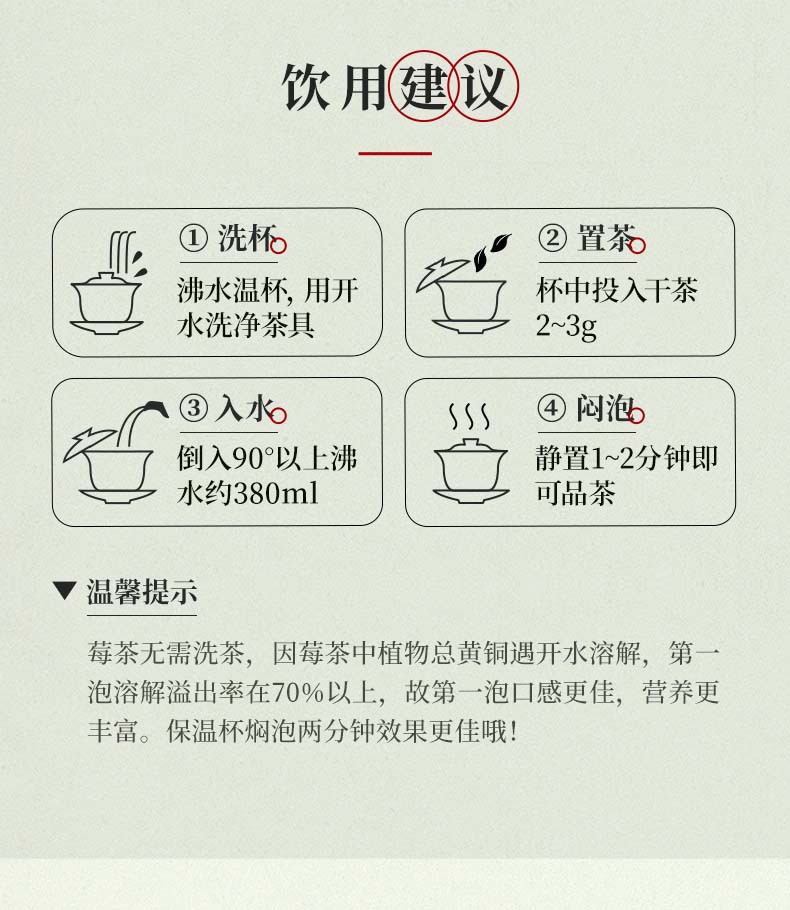 饮用建议

① 洗杯
沸水温杯, 用开水洗净茶具

② 置茶
杯中投入干茶 2~3g

③ 入水
倒入90°以上沸水约380ml

④ 闷泡
静置1~2分钟即可品茶

▼ 温馨提示

莓茶无需洗茶，因莓茶中植物总黄铜遇开水溶解，第一泡溶解溢出率在70%以上，故第一泡口感更佳，营养更丰富。保温杯焖泡两分钟效果更佳哦!