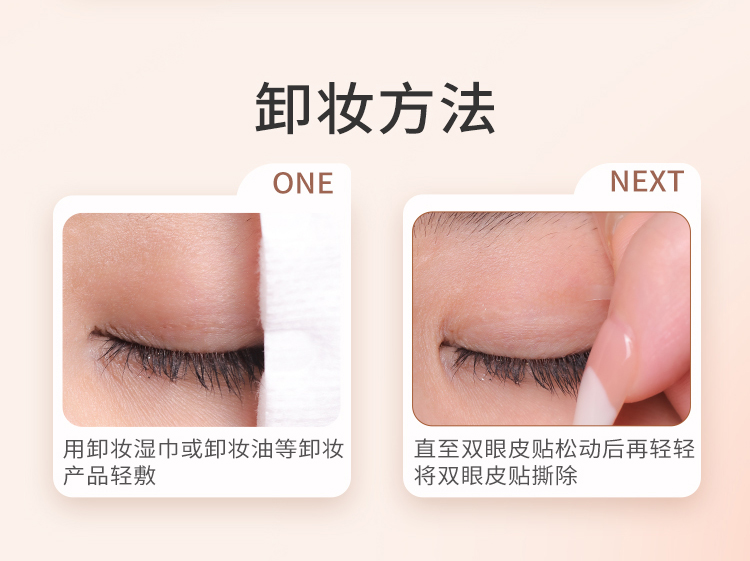 卸妆方法

ONE

用卸妆湿巾或卸妆油等卸妆产品轻敷

NEXT

直至双眼皮贴松动后再轻轻将双眼皮贴撕除