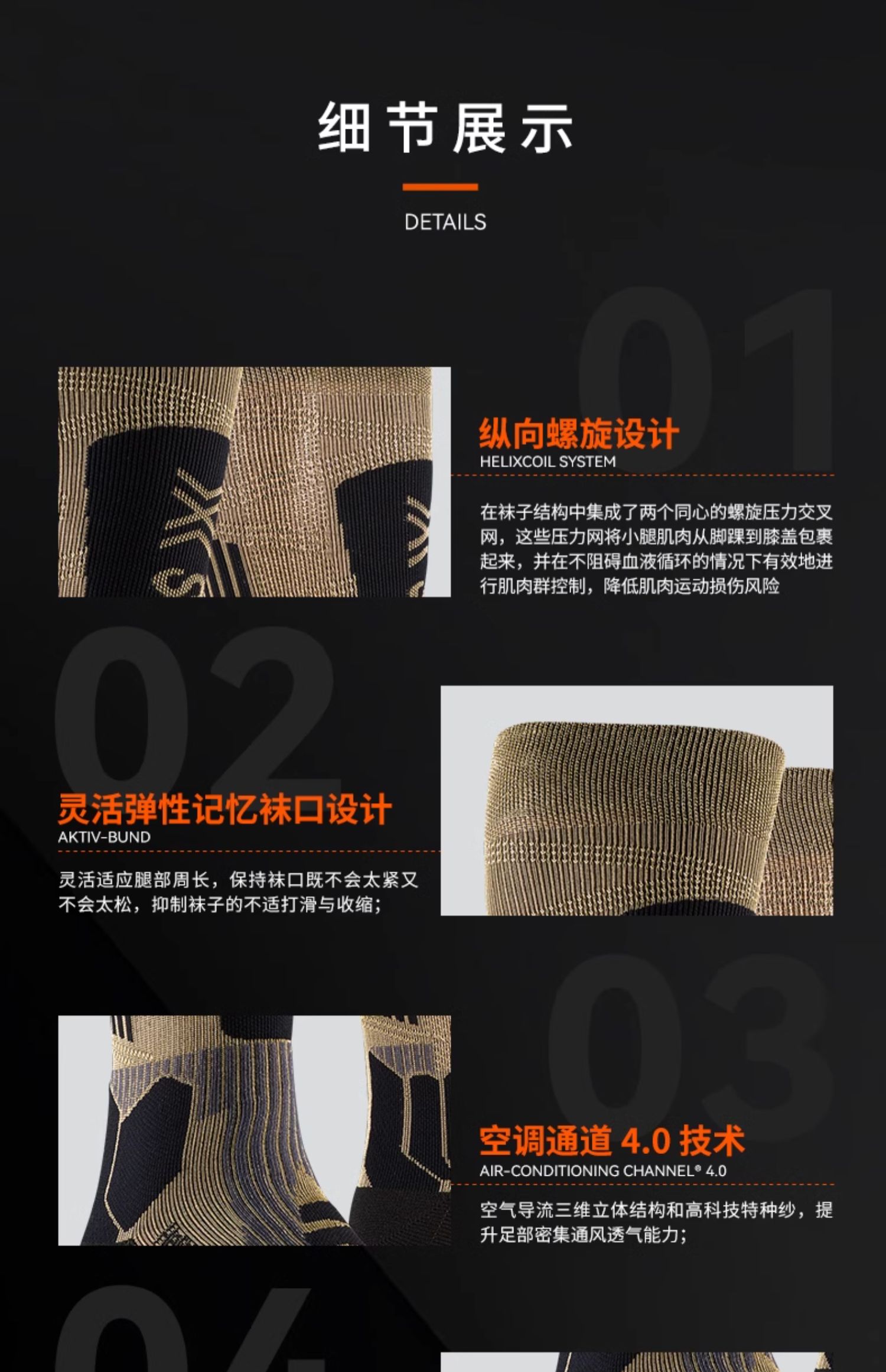 细节展示

DETAILS

01

纵向螺旋设计
HELIXCOIL SYSTEM

在袜子结构中集成了两个同心的螺旋压力交叉网，这些压力网将小腿肌肉从脚踝到膝盖包裹起来，并在不阻碍血液循环的情况下有效地进行肌肉群控制，降低肌肉运动损伤风险

02

灵活弹性记忆袜口设计
AKTIV-BUND

灵活适应腿部周长，保持袜口既不会太紧又不会太松，抑制袜子的不适打滑与收缩；

03

空调通道 4.0 技术
AIR-CONDITIONING CHANNEL® 4.0

空气导流三维立体结构和高科技特种纱，提升足部密集通风透气能力；

04