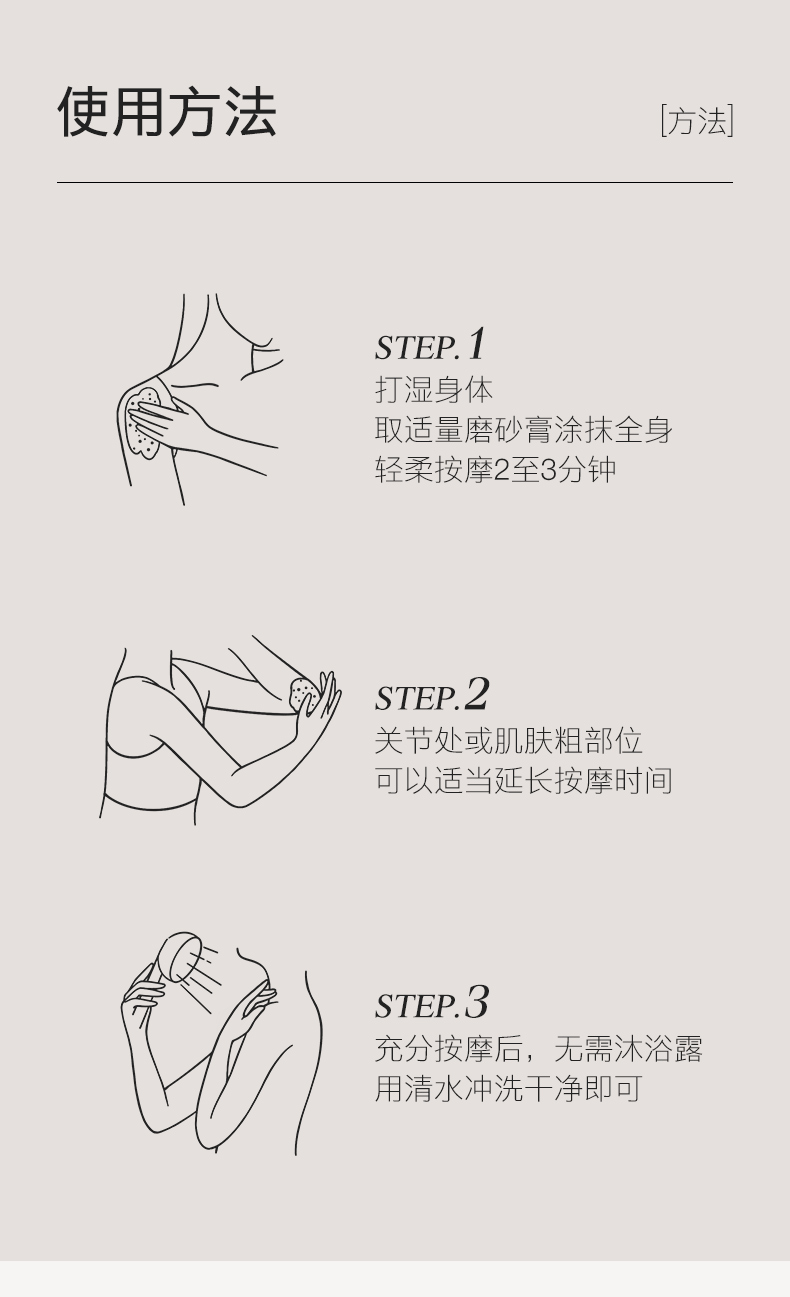 使用方法

[方法]

STEP.1
打湿身体
取适量磨砂膏涂抹全身
轻柔按摩2至3分钟

STEP.2
关节处或肌肤粗部位
可以适当延长按摩时间

STEP.3
充分按摩后，无需沐浴露
用清水冲洗干净即可