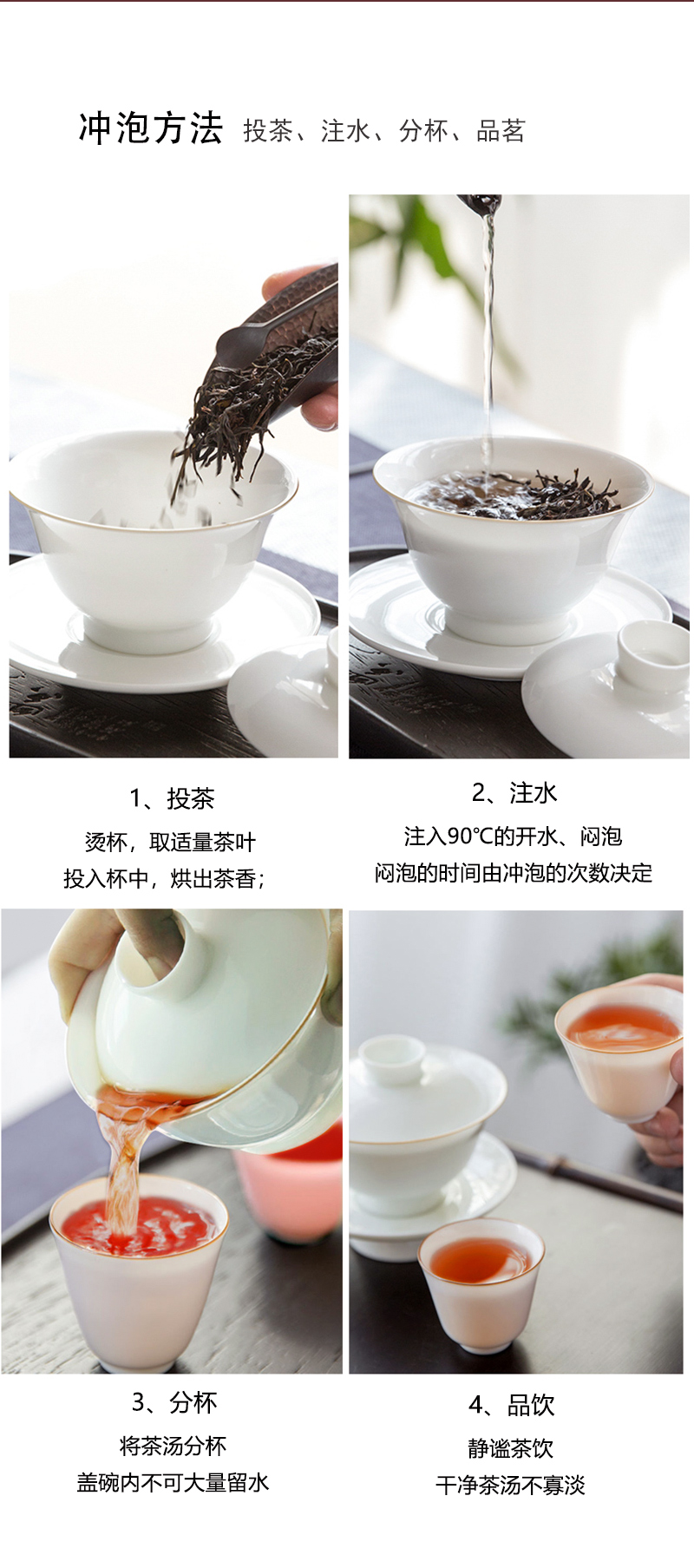 冲泡方法 投茶、注水、分杯、品茗

1、投茶

烫杯，取适量茶叶
投入杯中，烘出茶香；

2、注水

注入90°C的开水、闷泡
闷泡的时间由冲泡的次数决定

3、分杯

将茶汤分杯
盖碗内不可大量留水

4、品饮

静谧茶饮
干净茶汤不寡淡