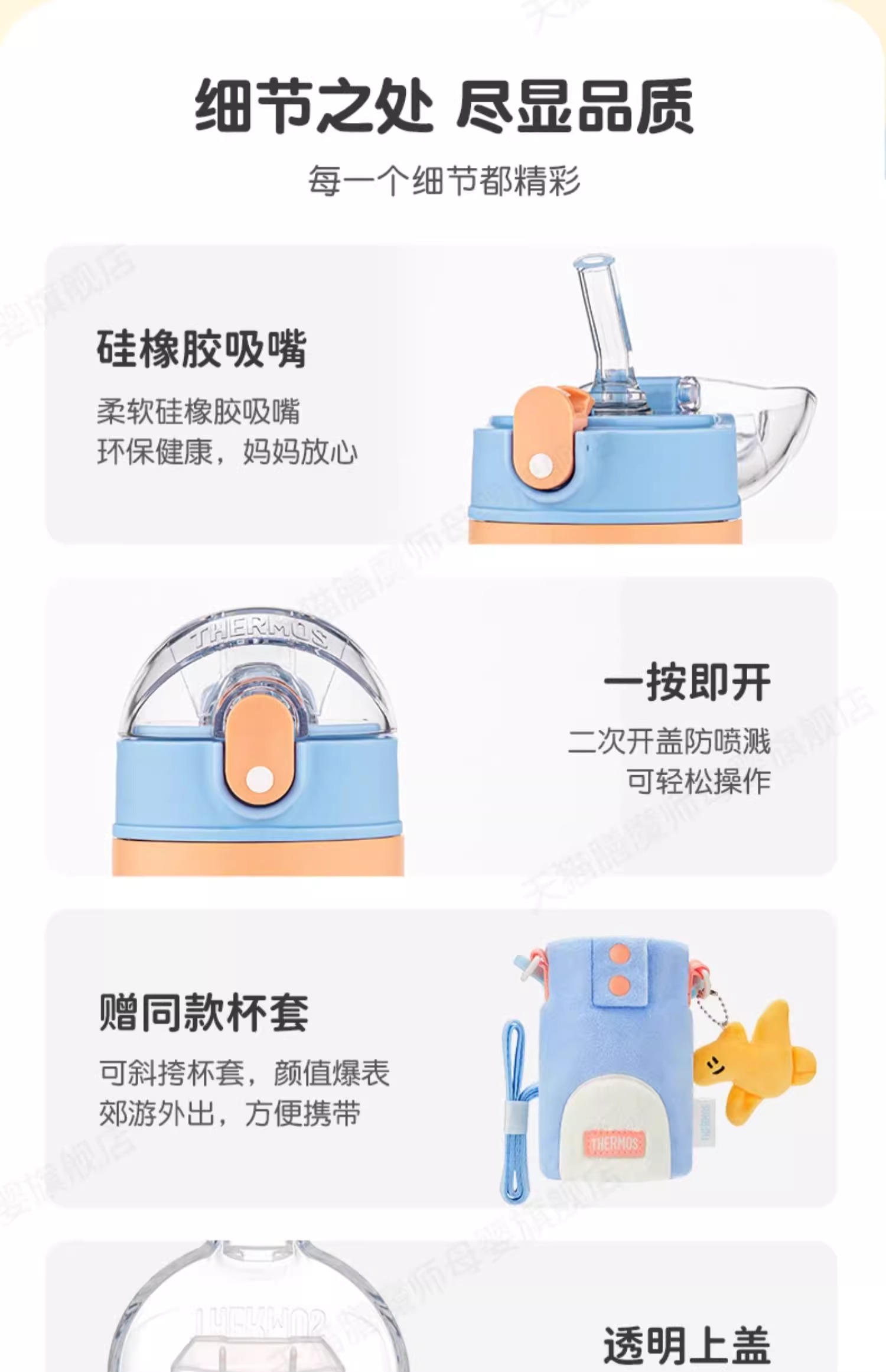 细节之处 尽显品质

每一个细节都精彩

硅橡胶吸嘴

柔软硅橡胶吸嘴
环保健康，妈妈放心

THERMOS

一按即开

二次开盖防喷溅
可轻松操作

赠同款杯套

可斜挎杯套，颜值爆表
郊游外出，方便携带

THERMOS

THERMOS

透明上盖