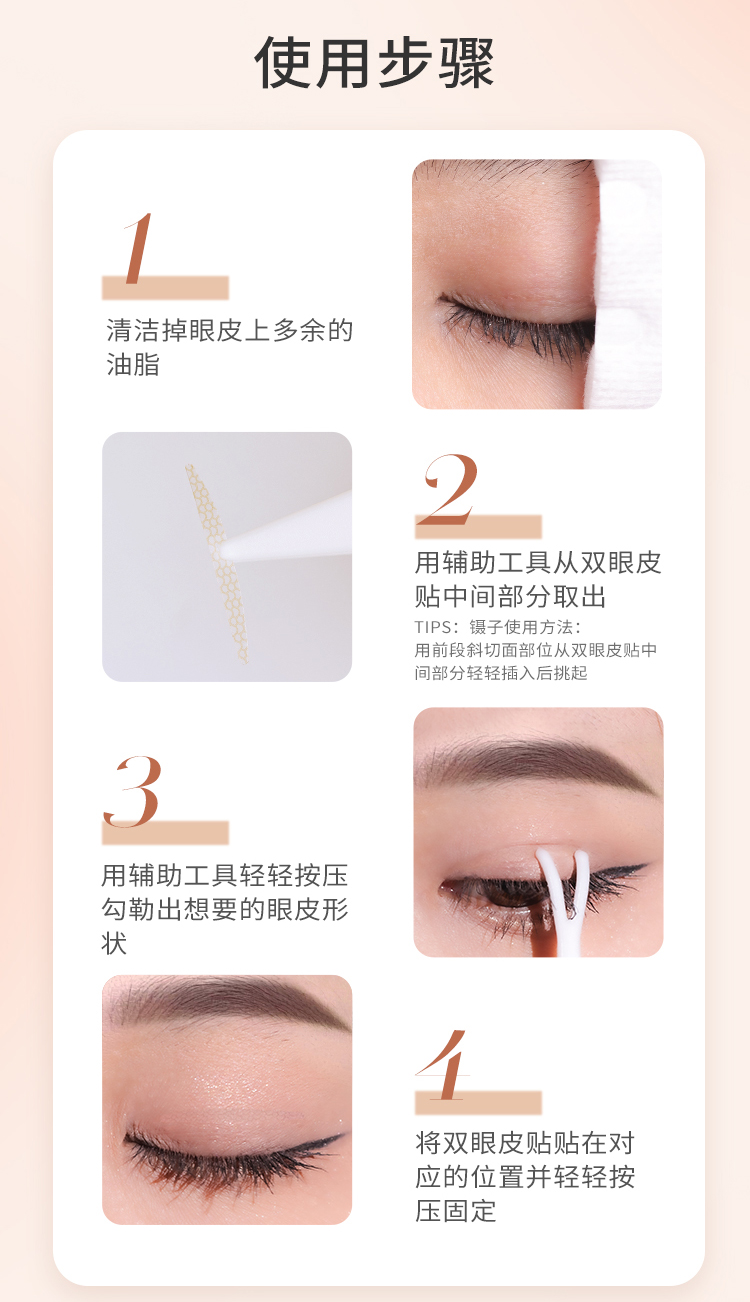 使用步骤

1

清洁掉眼皮上多余的油脂

2

用辅助工具从双眼皮贴中间部分取出

TIPS：镊子使用方法：
用前段斜切面部位从双眼皮贴中间部分轻轻插入后挑起

3

用辅助工具轻轻按压勾勒出想要的眼皮形状

4

将双眼皮贴贴在对应的位置并轻轻按压固定