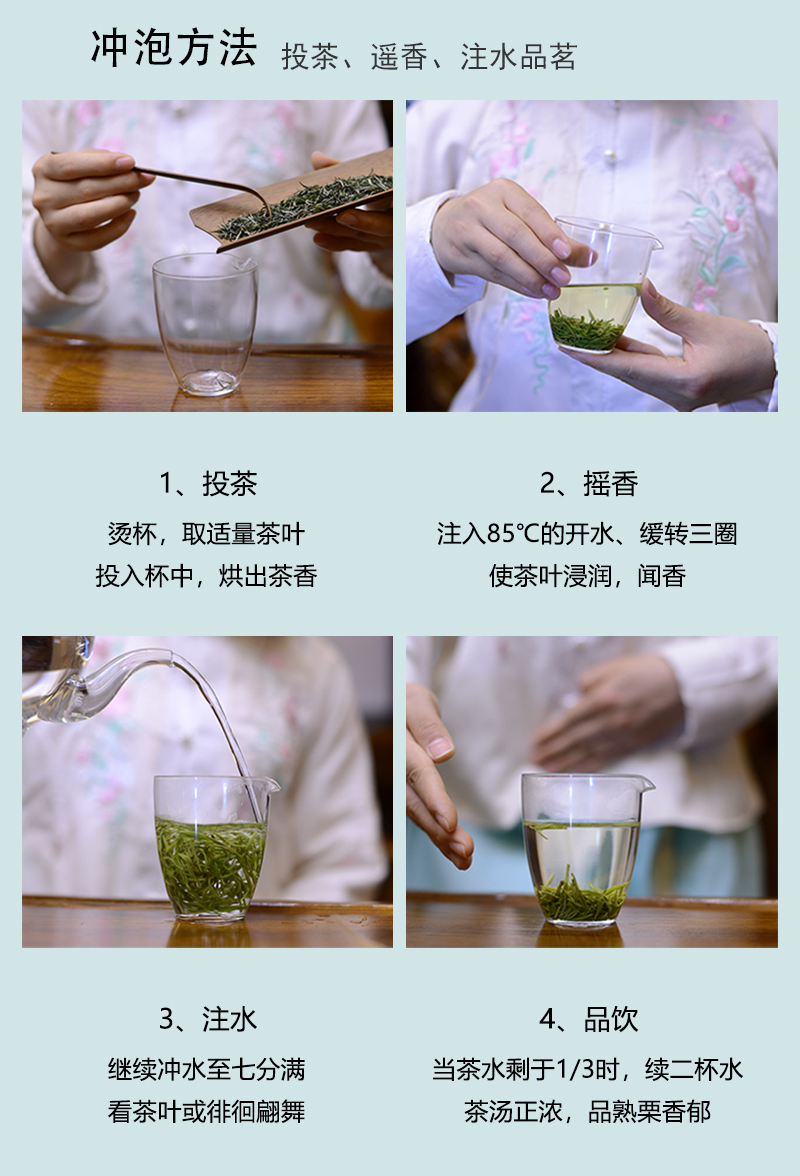 冲泡方法 投茶、遥香、注水品茗

1、投茶
烫杯，取适量茶叶
投入杯中，烘出茶香

2、摇香
注入85℃的开水、缓转三圈
使茶叶浸润，闻香

3、注水
继续冲水至七分满
看茶叶或徘徊翩舞

4、品饮
当茶水剩于1/3时，续二杯水
茶汤正浓，品熟栗香郁