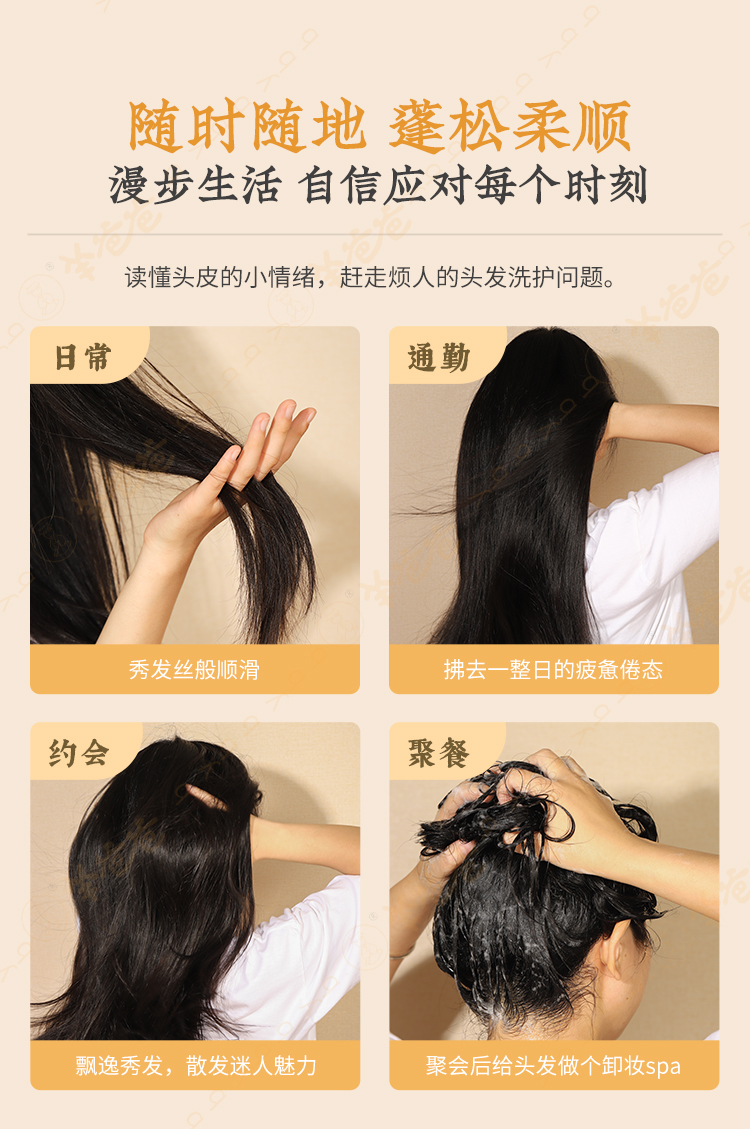 随时随地 蓬松柔顺
漫步生活 自信应对每个时刻

读懂头皮的小情绪，赶走烦人的头发洗护问题。

日常
秀发丝般顺滑

通勤
拂去一整日的疲惫倦态

约会
飘逸秀发，散发迷人魅力

聚餐
聚会后给头发做个卸妆spa