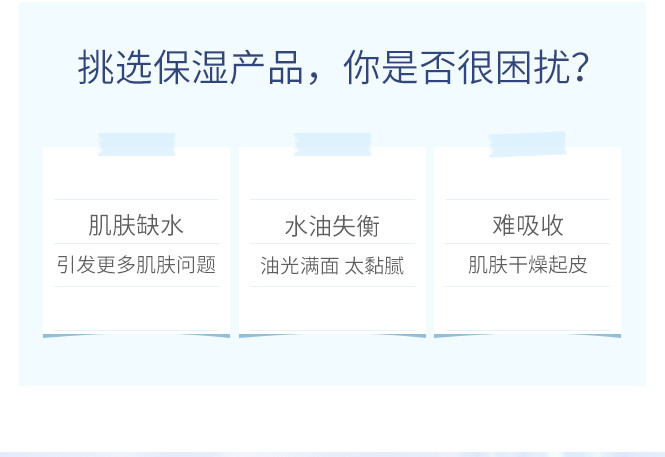 挑选保湿产品，你是否很困扰?

肌肤缺水

引发更多肌肤问题

水油失衡

油光满面 太黏腻

难吸收

肌肤干燥起皮