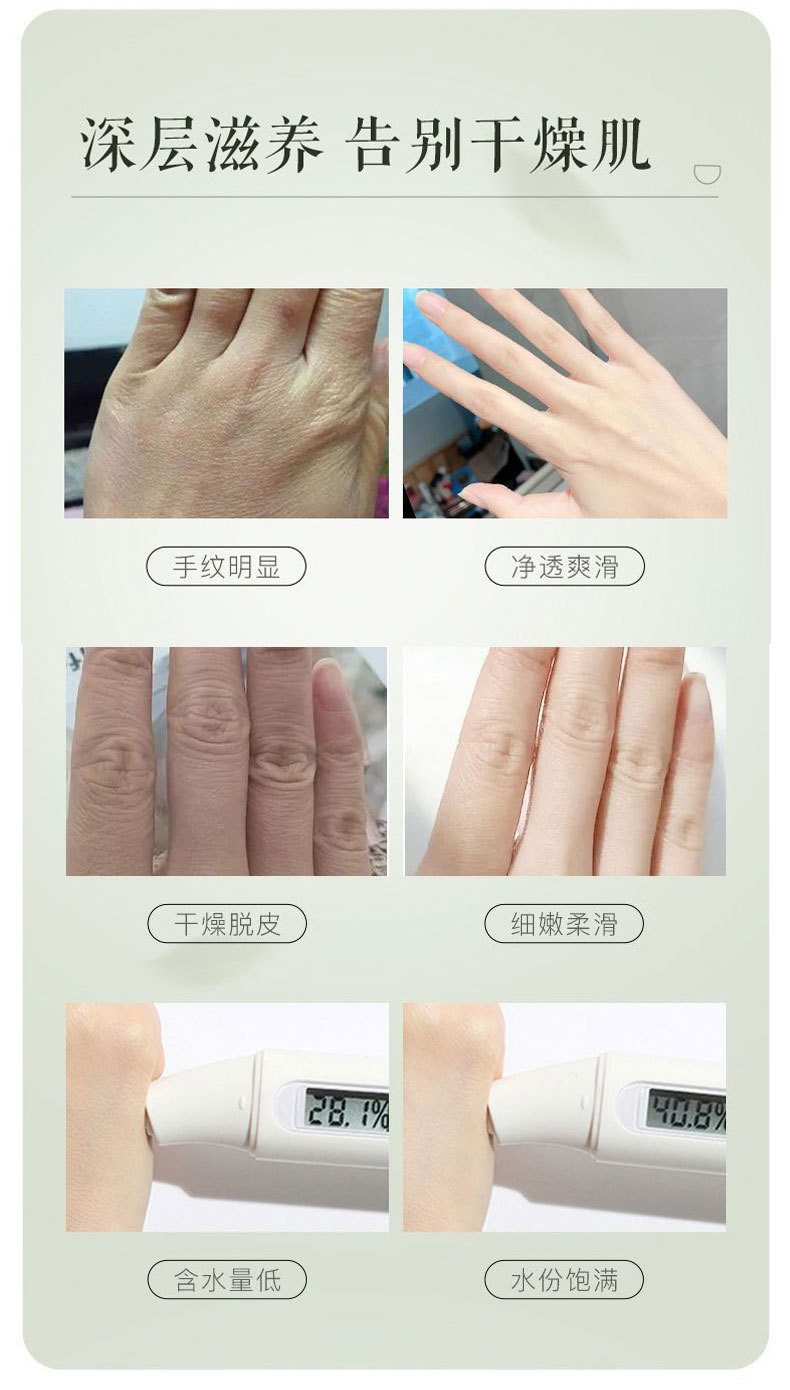 深层滋养 告别干燥肌

手纹明显

净透爽滑

干燥脱皮

细嫩柔滑

28.1%

40.8%

含水量低

水份饱满