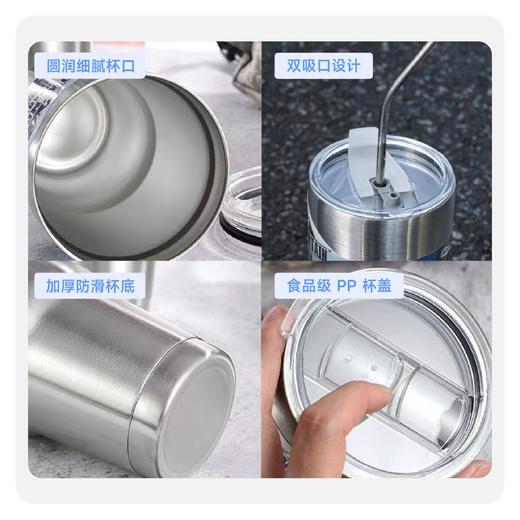 圆润细腻杯口

双吸口设计

加厚防滑杯底

食品级 PP 杯盖