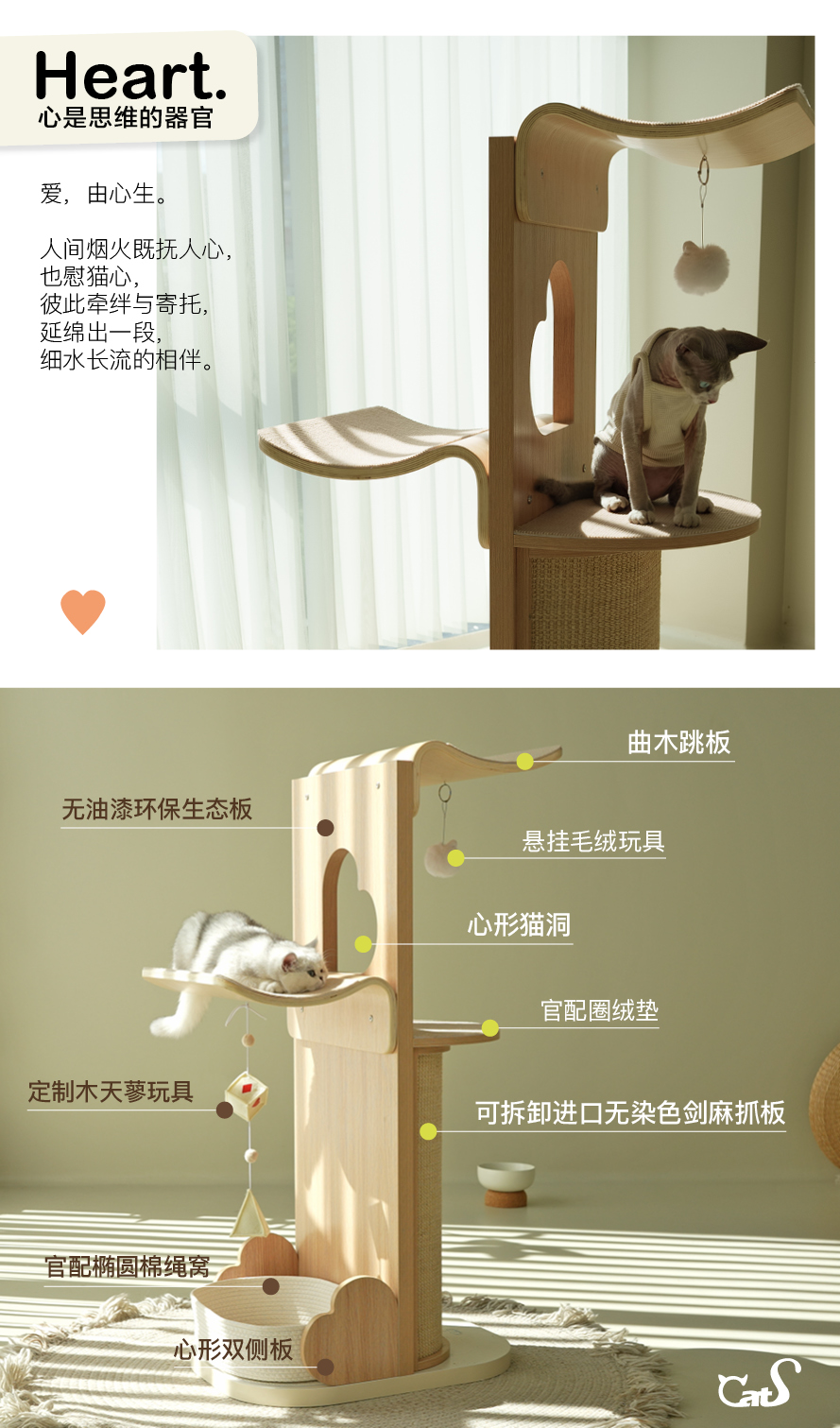 Heart.
心是思维的器官

爱，由心生。

人间烟火既抚人心，
也慰猫心，
彼此牵绊与寄托，
延绵出一段，
细水长流的相伴。

曲木跳板

无油漆环保生态板

悬挂毛绒玩具

心形猫洞

官配圈绒垫

定制木天蓼玩具

可拆卸进口无染色剑麻抓板

官配椭圆棉绳窝

心形双侧板

CatS