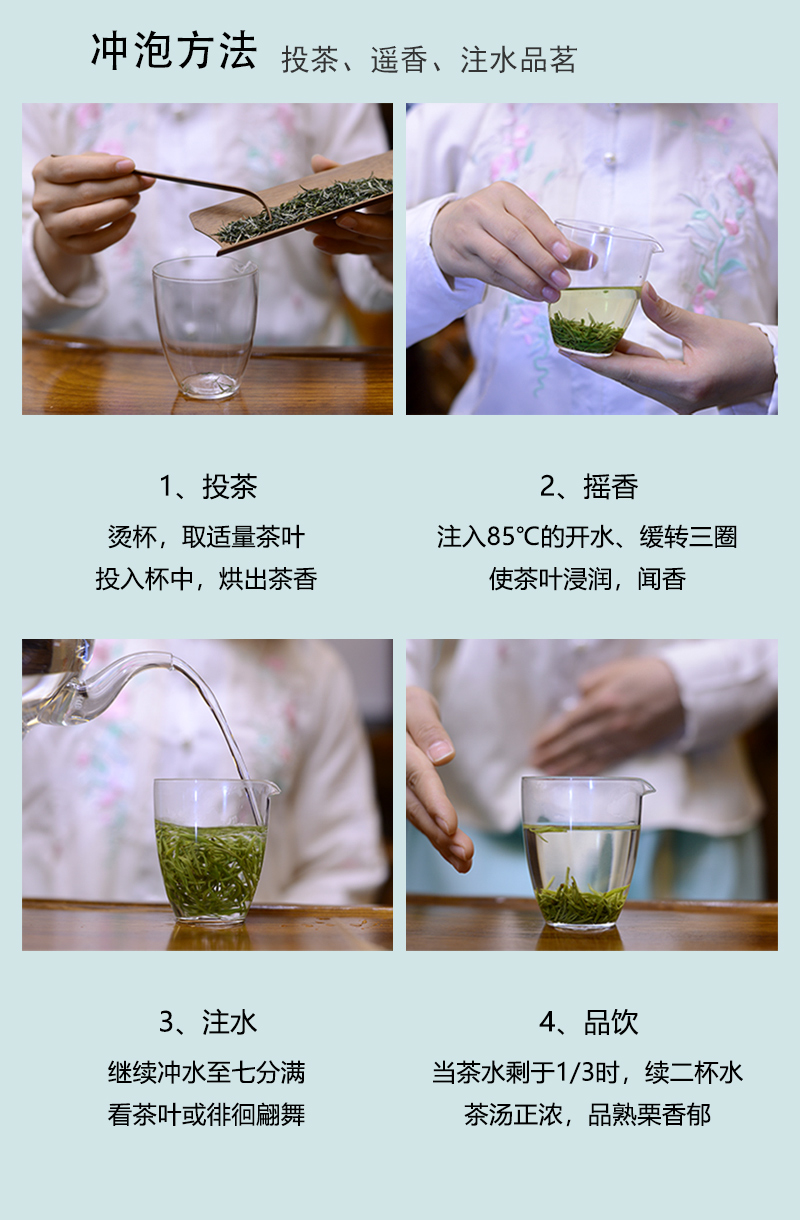 冲泡方法 投茶、遥香、注水品茗

1、投茶
烫杯，取适量茶叶
投入杯中，烘出茶香

2、摇香
注入85℃的开水、缓转三圈
使茶叶浸润，闻香

3、注水
继续冲水至七分满
看茶叶或徘徊翩舞

4、品饮
当茶水剩于1/3时，续二杯水
茶汤正浓，品熟栗香郁