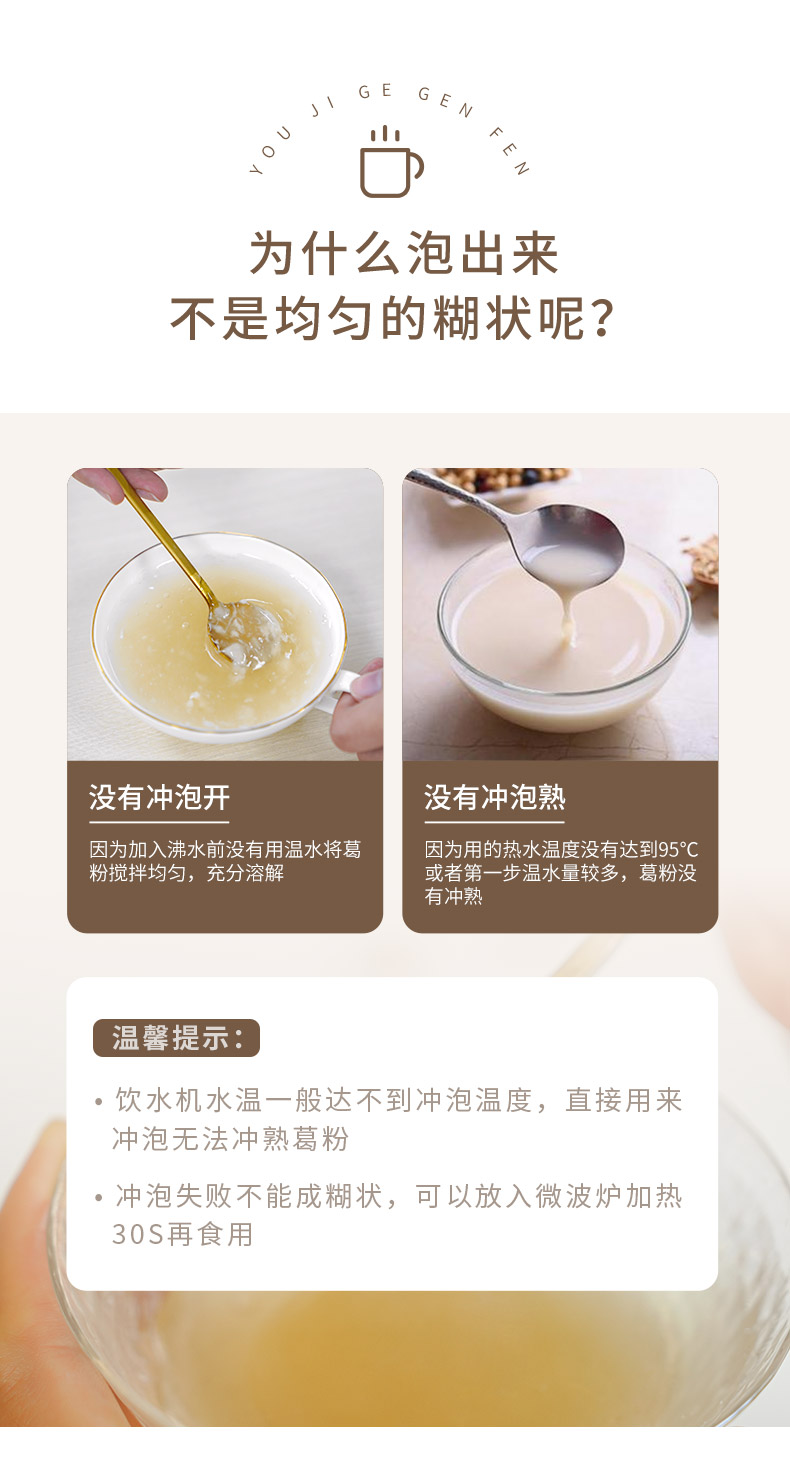 YOU JI GE GEN FEN

为什么泡出来
不是均匀的糊状呢?

没有冲泡开

因为加入沸水前没有用温水将葛粉搅拌均匀，充分溶解

没有冲泡熟

因为用的热水温度没有达到95°C或者第一步温水量较多，葛粉没有冲熟

温馨提示:

• 饮水机水温一般达不到冲泡温度，直接用来冲泡无法冲熟葛粉

• 冲泡失败不能成糊状，可以放入微波炉加热30S再食用