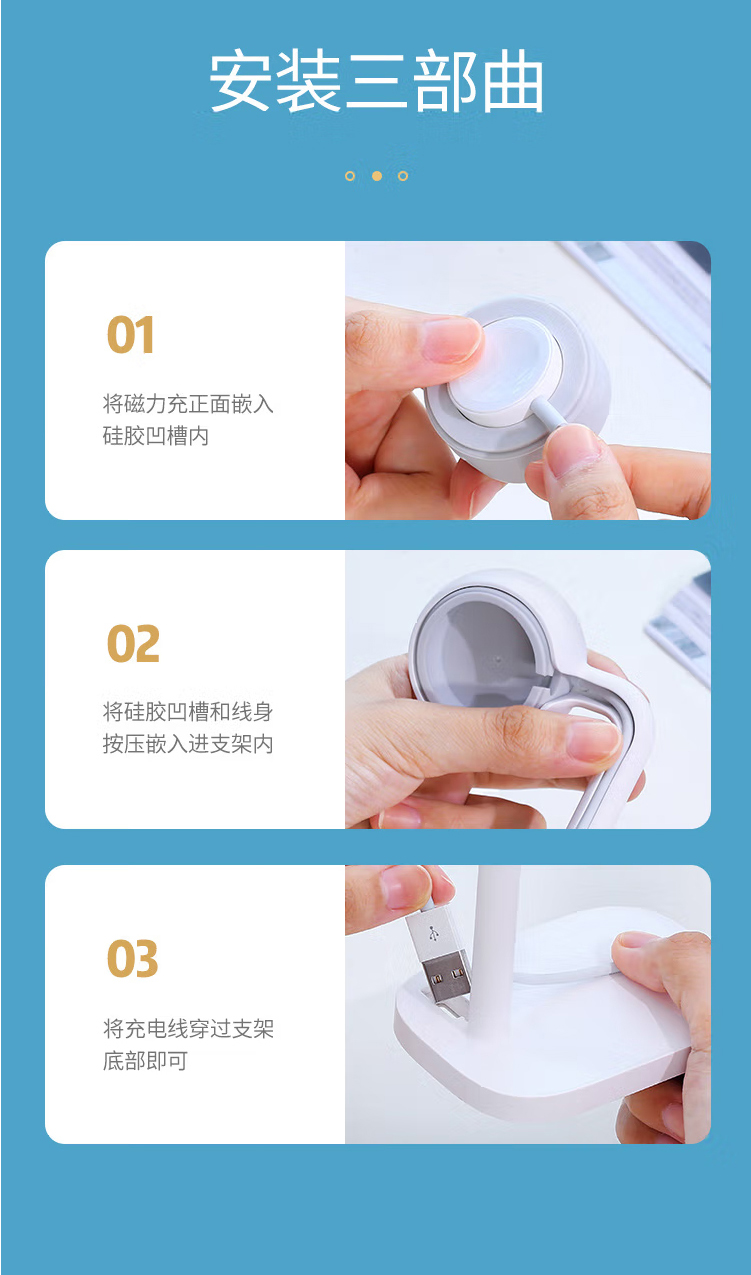 安装三部曲

01

将磁力充正面嵌入硅胶凹槽内

02

将硅胶凹槽和线身按压嵌入进支架内

03

将充电线穿过支架底部即可