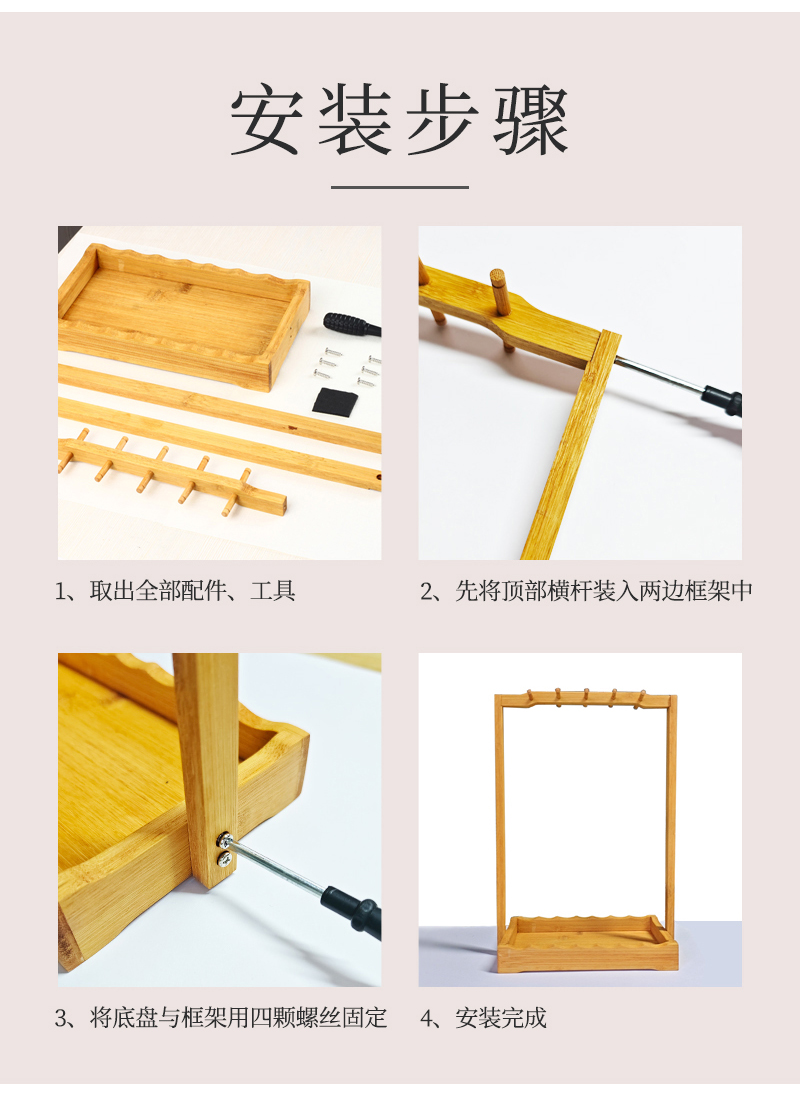 安装步骤

1、取出全部配件、工具

2、先将顶部横杆装入两边框架中

3、将底盘与框架用四颗螺丝固定

4、安装完成