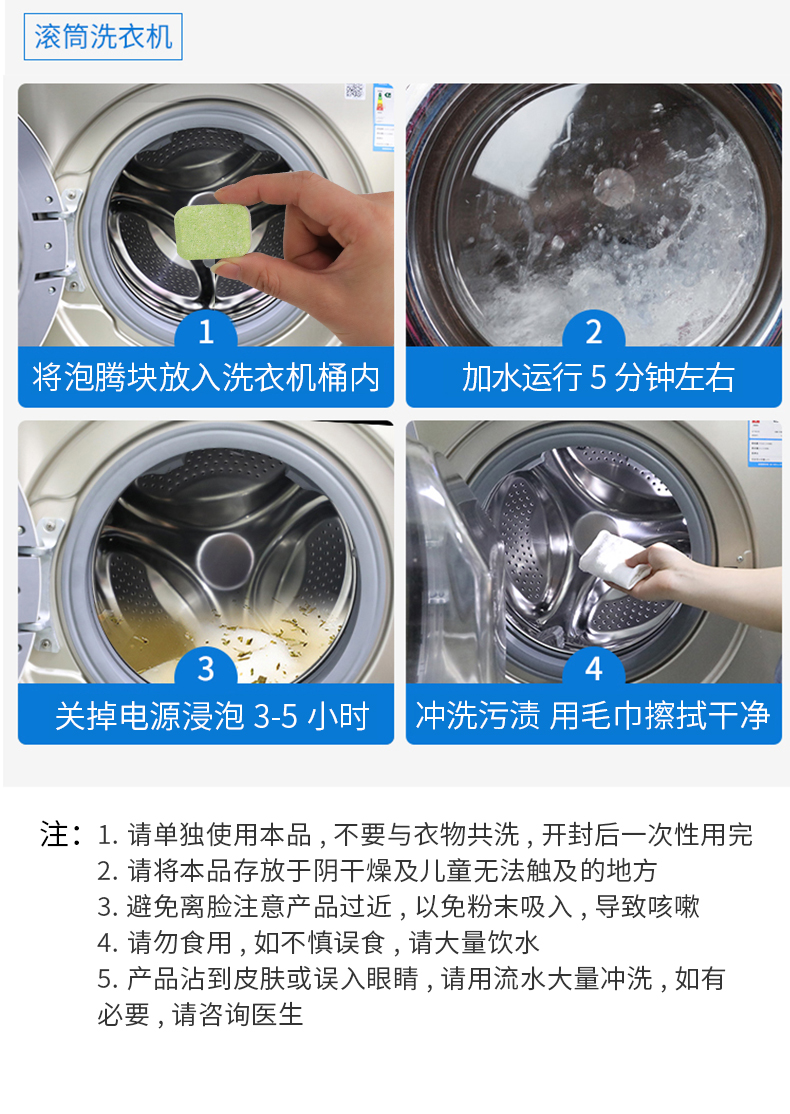 滚筒洗衣机

1
将泡腾块放入洗衣机桶内

2
加水运行 5 分钟左右

3
关掉电源浸泡 3-5 小时

4
冲洗污渍 用毛巾擦拭干净

注：1. 请单独使用本品，不要与衣物共洗，开封后一次性用完
2. 请将本品存放于阴干燥及儿童无法触及的地方
3. 避免离脸注意产品过近，以免粉末吸入，导致咳嗽
4. 请勿食用，如不慎误食，请大量饮水
5. 产品沾到皮肤或误入眼睛，请用流水大量冲洗，如有必要，请咨询医生