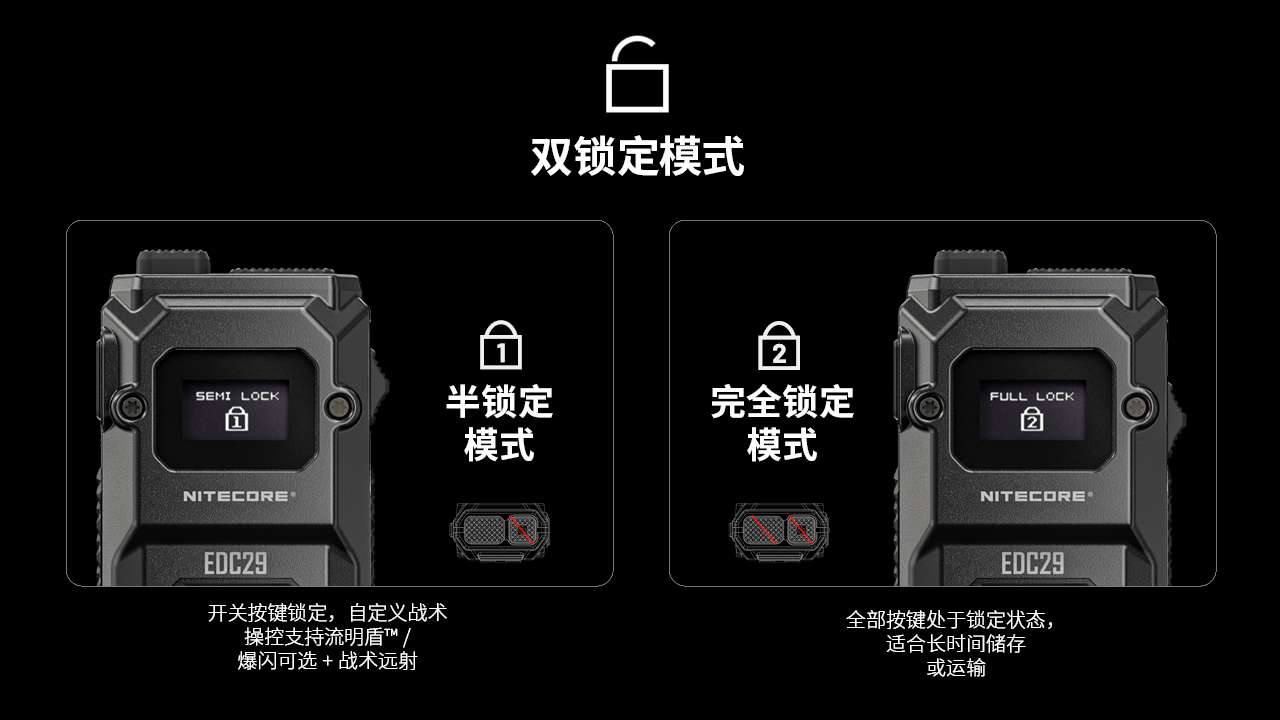 双锁定模式

SEMI LOCK
1
NITECORE®
EDC29

1
半锁定模式

开关按键锁定，自定义战术操控支持流明盾™ / 爆闪可选 + 战术远射

2
完全锁定模式

FULL LOCK
2
NITECORE®
EDC29

全部按键处于锁定状态，适合长时间储存或运输