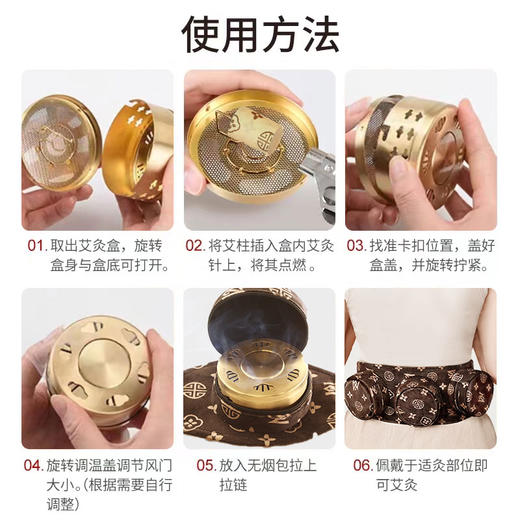 使用方法

01. 取出艾灸盒，旋转盒身与盒底可打开。

02. 将艾柱插入盒内艾灸针上，将其点燃。

03. 找准卡扣位置，盖好盒盖，并旋转拧紧。

04. 旋转调温盖调节风门大小。(根据需要自行调整)

05. 放入无烟包拉上拉链

06. 佩戴于适灸部位即可艾灸