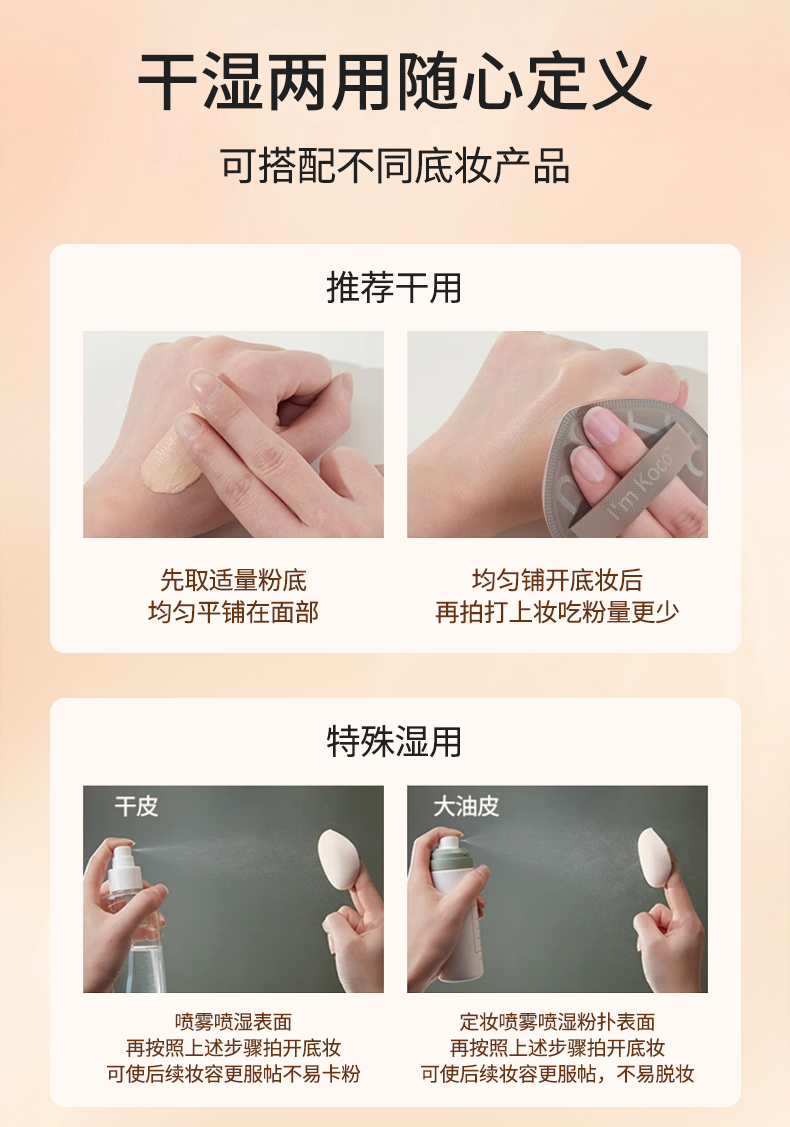 干湿两用随心定义

可搭配不同底妆产品

推荐干用

I'm Koco

先取适量粉底
均匀平铺在面部

均匀铺开底妆后
再拍打上妆吃粉量更少

特殊湿用

干皮

大油皮

喷雾喷湿表面
再按照上述步骤拍开底妆
可使后续妆容更服帖不易卡粉

定妆喷雾喷湿粉扑表面
再按照上述步骤拍开底妆
可使后续妆容更服帖，不易脱妆