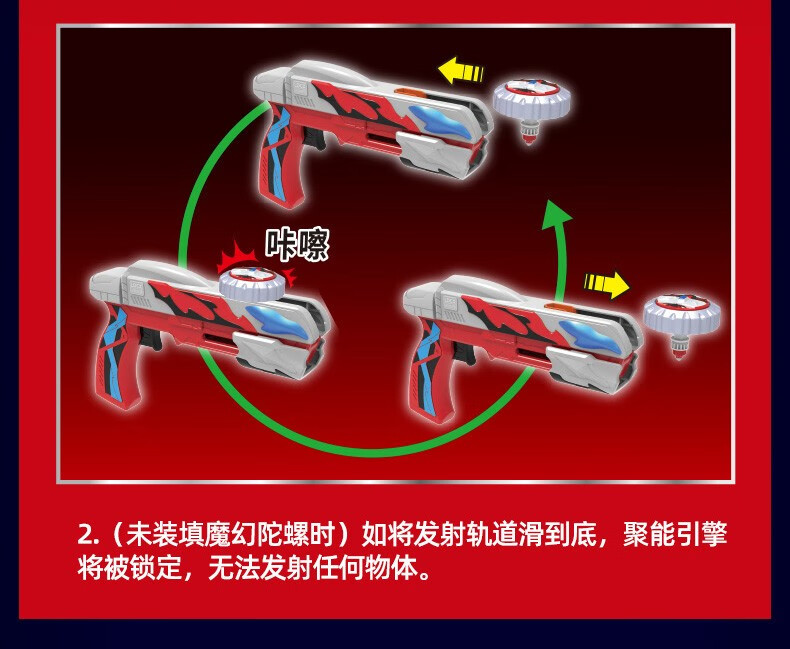 咔嚓

2.（未装填魔幻陀螺时）如将发射轨道滑到底，聚能引擎将被锁定，无法发射任何物体。