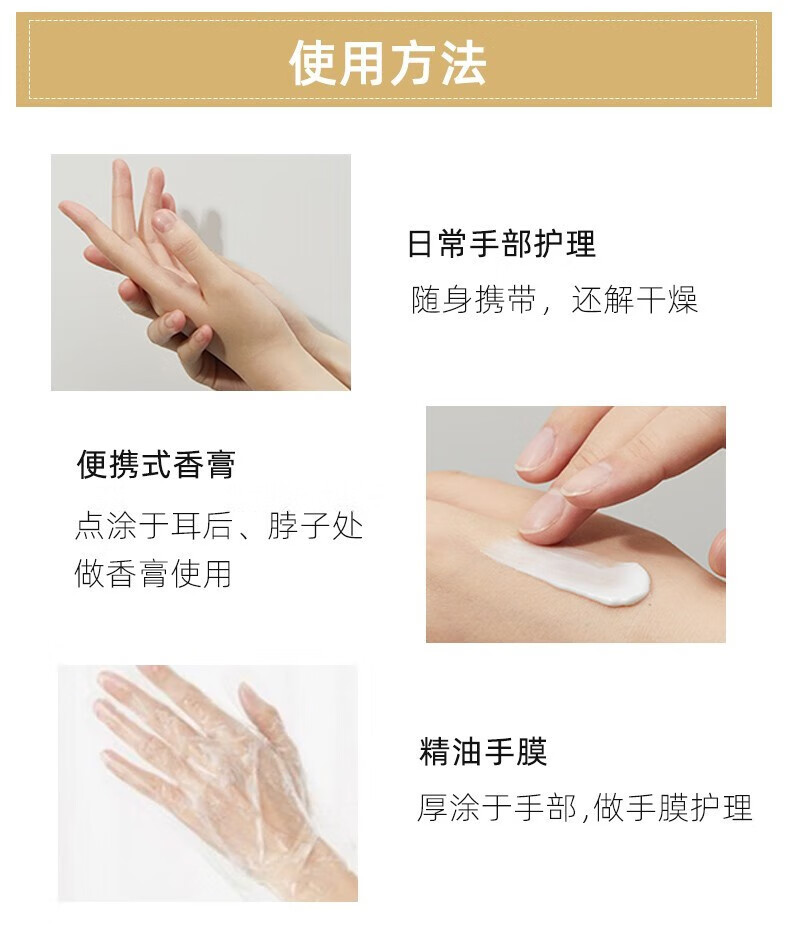 使用方法

日常手部护理
随身携带，还解干燥

便携式香膏
点涂于耳后、脖子处做香膏使用

精油手膜
厚涂于手部,做手膜护理