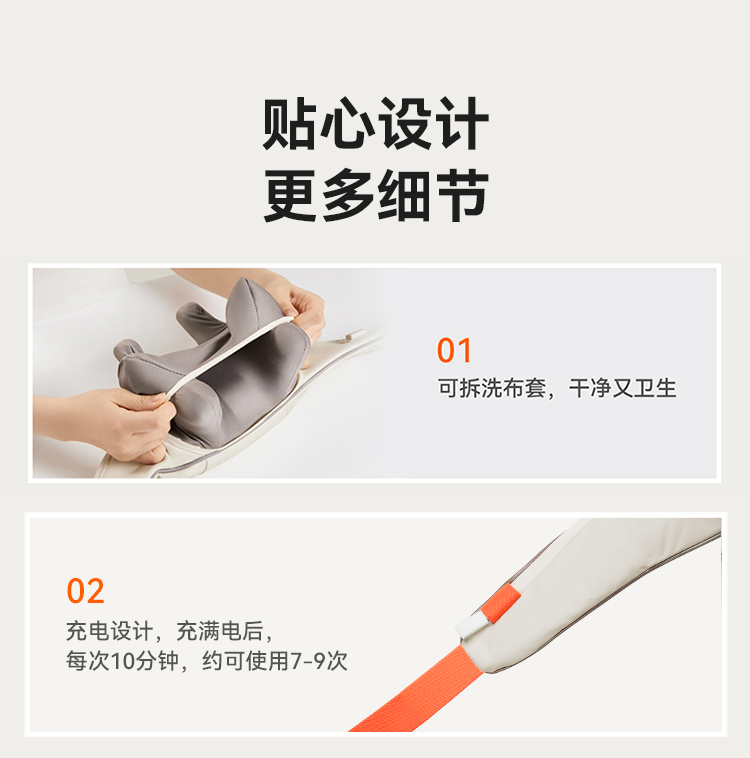 贴心设计
更多细节

01
可拆洗布套，干净又卫生

02
充电设计，充满电后，
每次10分钟，约可使用7-9次