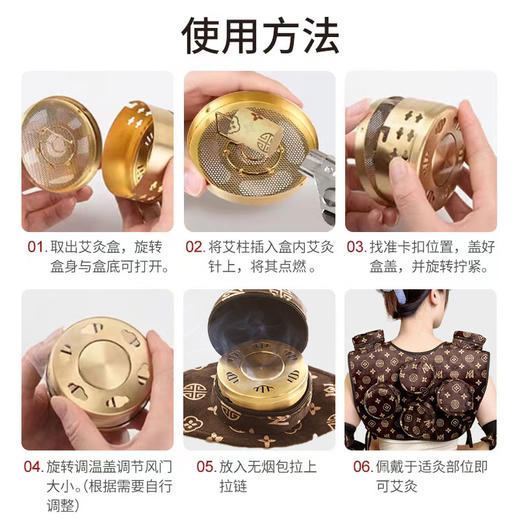 使用方法

01. 取出艾灸盒，旋转盒身与盒底可打开。

02. 将艾柱插入盒内艾灸针上，将其点燃。

03. 找准卡扣位置，盖好盒盖，并旋转拧紧。

04. 旋转调温盖调节风门大小。(根据需要自行调整)

05. 放入无烟包拉上拉链

06. 佩戴于适灸部位即可艾灸