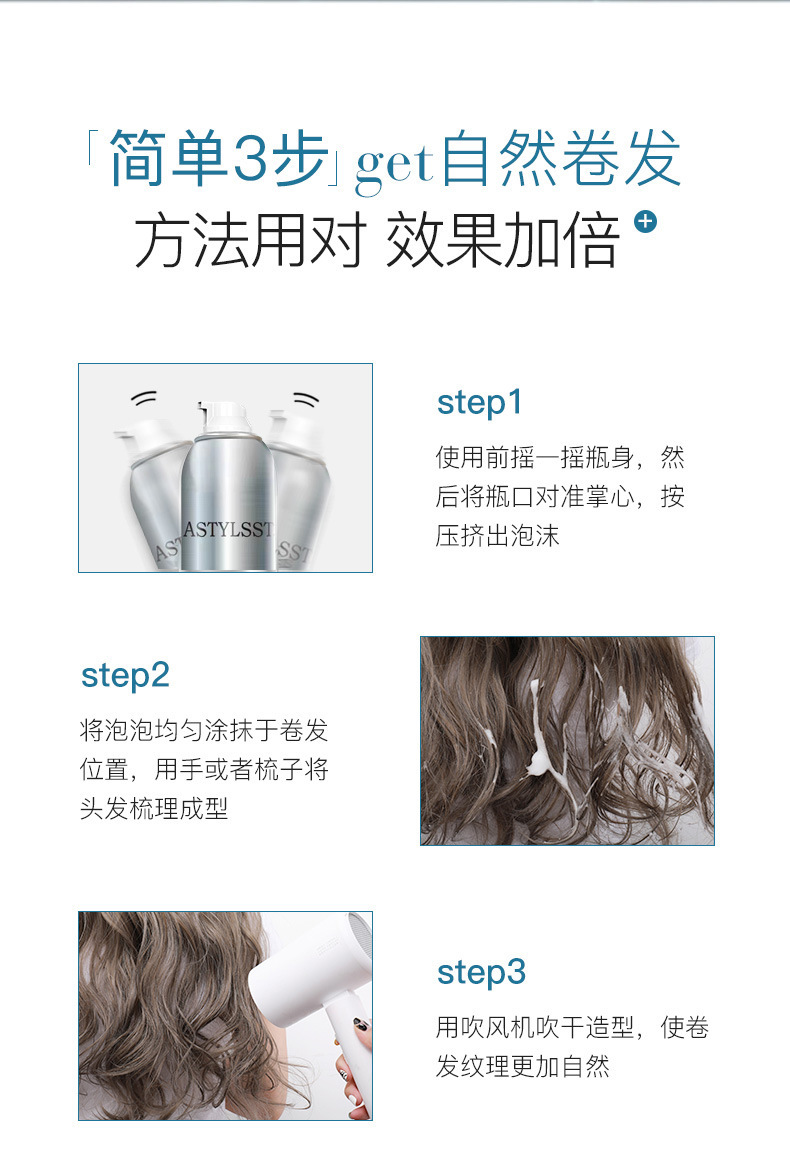 「简单3步」get自然卷发
方法用对 效果加倍

ASTYLSST

step1
使用前摇一摇瓶身，然后将瓶口对准掌心，按压挤出泡沫

step2
将泡泡均匀涂抹于卷发位置，用手或者梳子将头发梳理成型

step3
用吹风机吹干造型，使卷发纹理更加自然